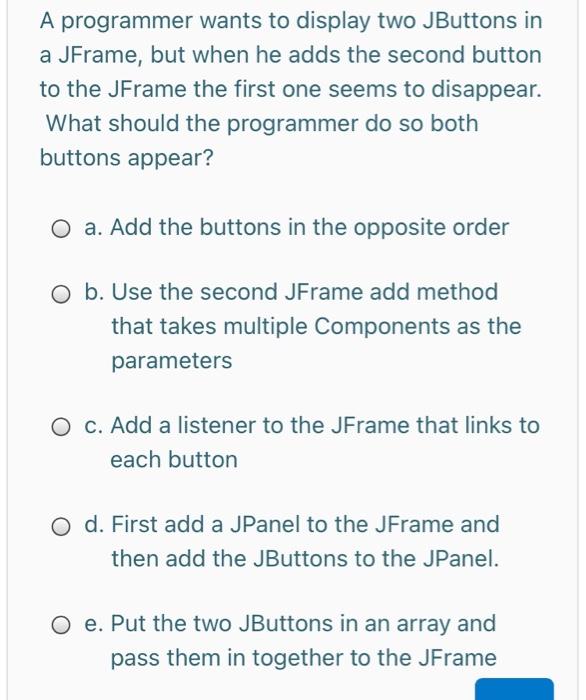 A programmer wants to display two JButtons in a JFrame, but when he adds the second button to the JFrame the first one seems to disappear. What should the programmer do so both buttons appear?

a. Add the buttons in the opposite order

b. Use the second JFrame add method that takes multiple Components as the parameters

c. Add a listener to the JFrame that links to each button

d. First add a JPanel to the JFrame and then add the JButtons to the JPanel.

e. Put the two JButtons in an array and pass them in together to the JFrame