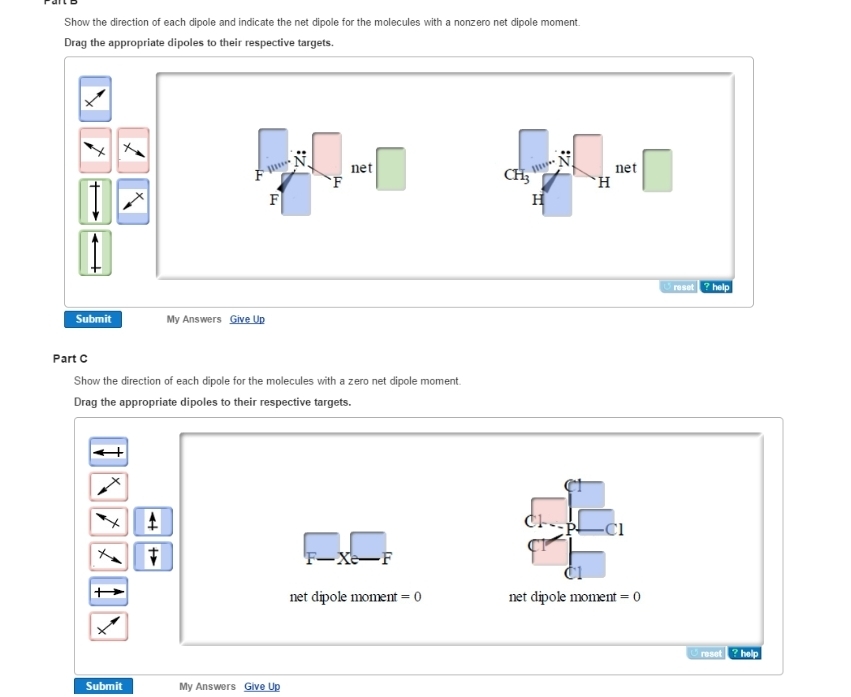 Part B

Show the direction of each dipole and indicate the net dipole for the molecules with a nonzero net dipole moment.

Drag the appropriate dipoles to their respective targets.

F N F F net

$CH_3$ N H H net

reset ? help

Submit My Answers Give Up

Part C

Show the direction of each dipole for the molecules with a zero net dipole moment.

Drag the appropriate dipoles to their respective targets.

F—Xe—F

net dipole moment = 0

Cl Cl P Cl Cl Cl

net dipole moment = 0

reset ? help

Submit My Answers Give Up