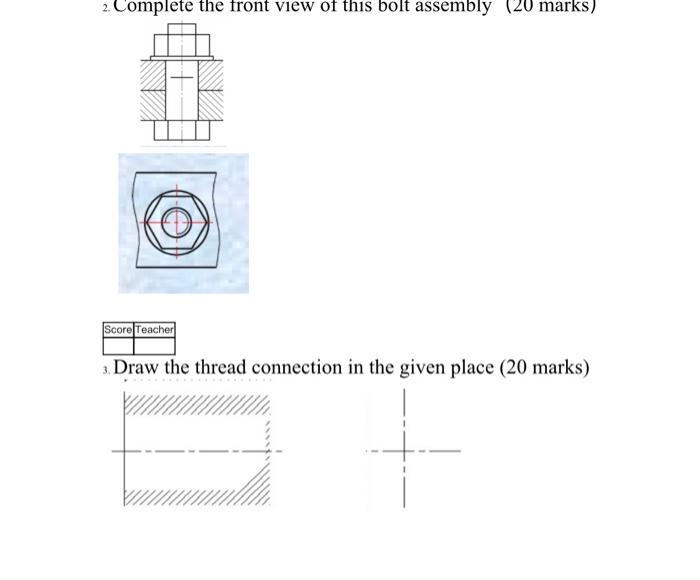 2. Complete the front view of this bolt assembly (20 marks)

| Score | Teacher |
|---|---|
| | |

3. Draw the thread connection in the given place (20 marks)