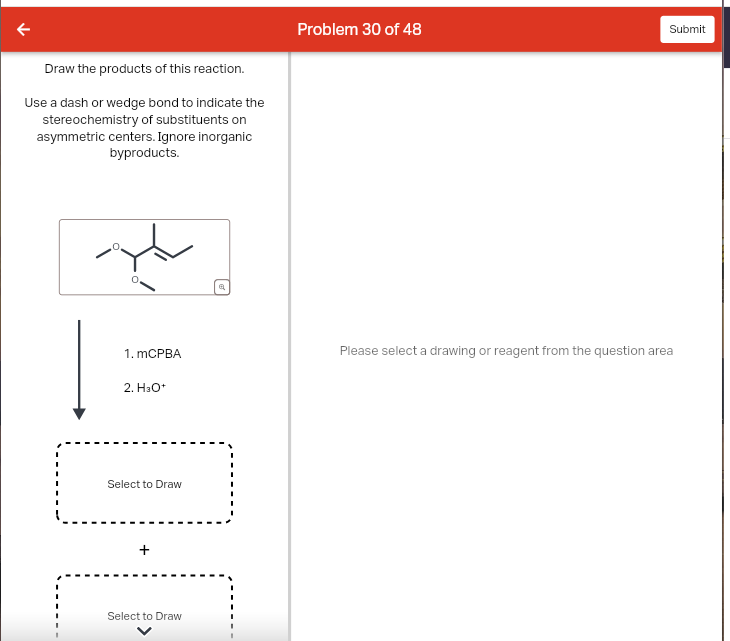 Problem 30 of 48

Submit

Draw the products of this reaction.

Use a dash or wedge bond to indicate the stereochemistry of substituents on asymmetric centers. Ignore inorganic byproducts.

O

O

1. mCPBA

2. $H_3O^+$

Select to Draw

+

Select to Draw

Please select a drawing or reagent from the question area