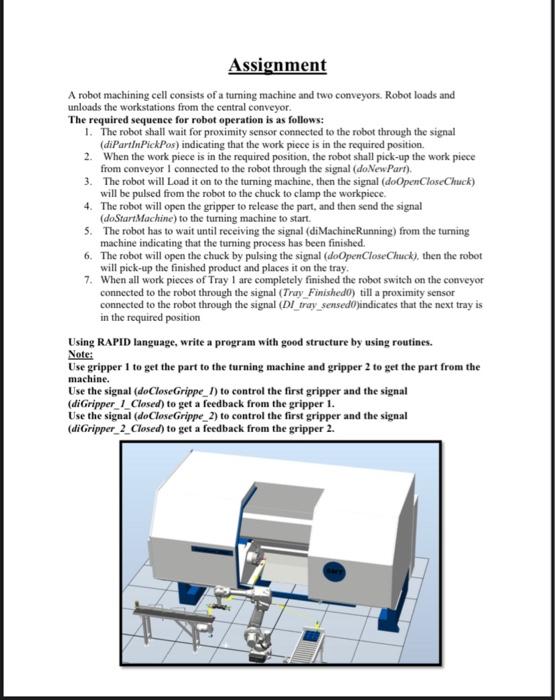 Assignment

A robot machining cell consists of a turning machine and two conveyors. Robot loads and unloads the workstations from the central conveyor.
The required sequence for robot operation is as follows:

1. The robot shall wait for proximity sensor connected to the robot through the signal (diPartInPickPos) indicating that the work piece is in the required position.
2. When the work piece is in the required position, the robot shall pick-up the work piece from conveyor 1 connected to the robot through the signal (doNewPart).
3. The robot will Load it on to the turning machine, then the signal (doOpenCloseChuck) will be pulsed from the robot to the chuck to clamp the workpiece.
4. The robot will open the gripper to release the part, and then send the signal (doStartMachine) to the turning machine to start.
5. The robot has to wait until receiving the signal (diMachineRunning) from the turning machine indicating that the turning process has been finished.
6. The robot will open the chuck by pulsing the signal (doOpenCloseChuck), then the robot will pick-up the finished product and places it on the tray.
7. When all work pieces of Tray 1 are completely finished the robot switch on the conveyor connected to the robot through the signal (Tray_Finished0) till a proximity sensor connected to the robot through the signal (DI_tray_sensed0)indicates that the next tray is in the required position

Using RAPID language, write a program with good structure by using routines.
Note:
Use gripper 1 to get the part to the turning machine and gripper 2 to get the part from the machine.
Use the signal (doCloseGrippe_1) to control the first gripper and the signal (diGripper_1_Closed) to get a feedback from the gripper 1.
Use the signal (doCloseGrippe_2) to control the first gripper and the signal (diGripper_2_Closed) to get a feedback from the gripper 2.