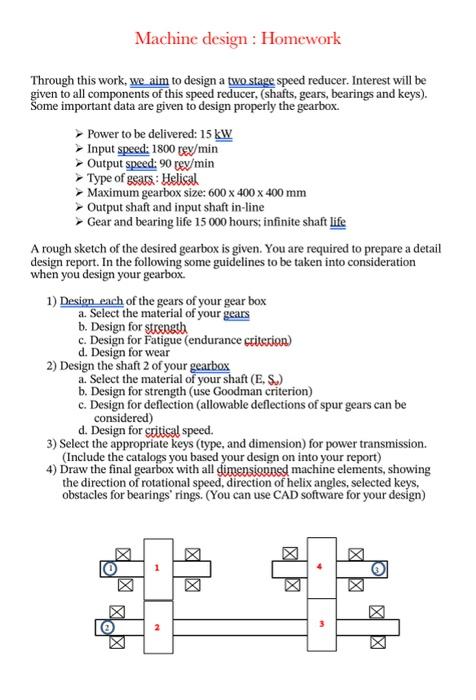 Machine design : Homework

Through this work, we aim to design a two stage speed reducer. Interest will be given to all components of this speed reducer, (shafts, gears, bearings and keys). Some important data are given to design properly the gearbox.

➢ Power to be delivered: 15 kW
➢ Input speed: 1800 rev/min
➢ Output speed: 90 rev/min
➢ Type of gears : Helical
➢ Maximum gearbox size: 600 x 400 x 400 mm
➢ Output shaft and input shaft in-line
➢ Gear and bearing life 15 000 hours; infinite shaft life

A rough sketch of the desired gearbox is given. You are required to prepare a detail design report. In the following some guidelines to be taken into consideration when you design your gearbox.

1) Design each of the gears of your gear box
a. Select the material of your gears
b. Design for strength
c. Design for Fatigue (endurance criterion)
d. Design for wear
2) Design the shaft 2 of your gearbox
a. Select the material of your shaft (E, $S_y$)
b. Design for strength (use Goodman criterion)
c. Design for deflection (allowable deflections of spur gears can be considered)
d. Design for critical speed.
3) Select the appropriate keys (type, and dimension) for power transmission. (Include the catalogs you based your design on into your report)
4) Draw the final gearbox with all dimensionned machine elements, showing the direction of rotational speed, direction of helix angles, selected keys, obstacles for bearings' rings. (You can use CAD software for your design)

1
1
4
3
2
2
3