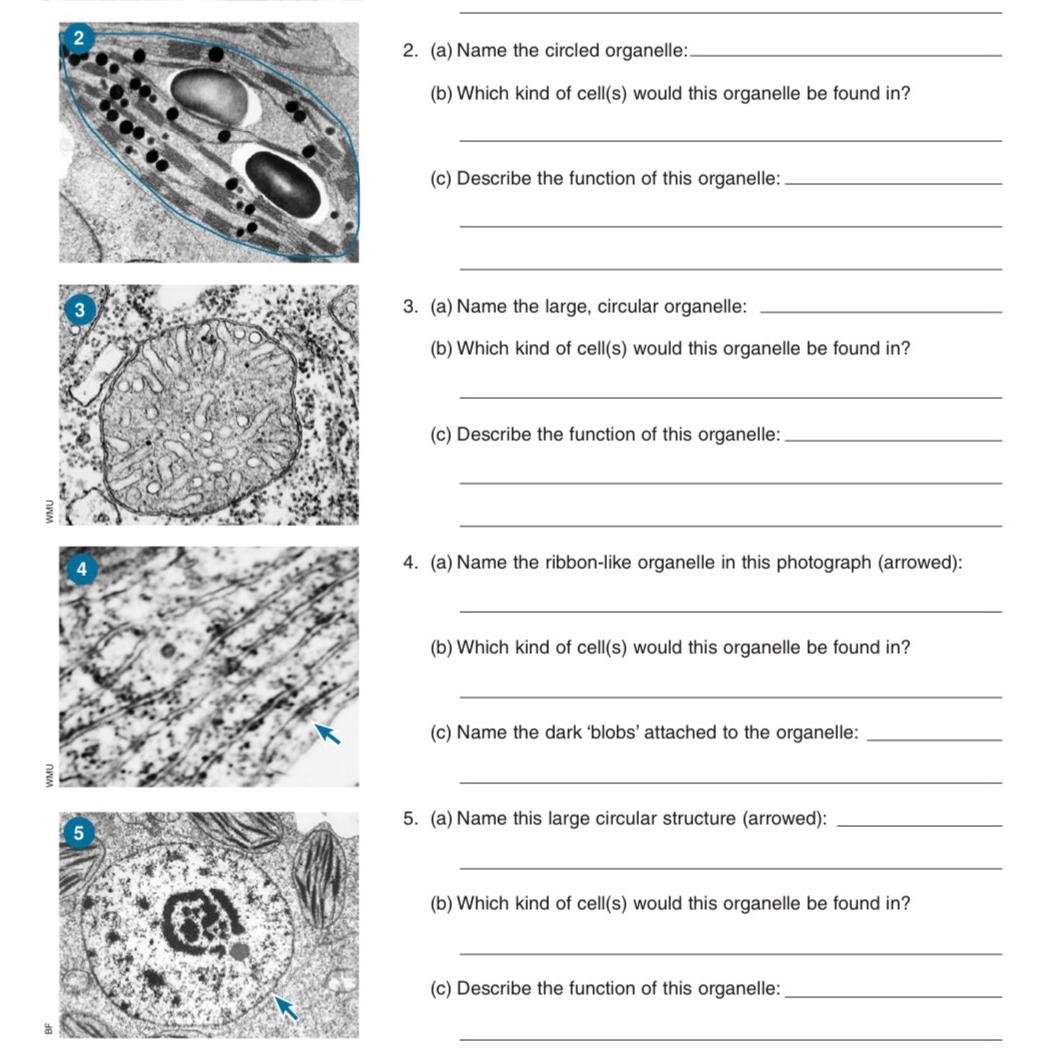 2

2. (a) Name the circled organelle:

(b) Which kind of cell(s) would this organelle be found in?

(c) Describe the function of this organelle:

3

WMU

3. (a) Name the large, circular organelle:

(b) Which kind of cell(s) would this organelle be found in?

(c) Describe the function of this organelle:

4

WMU

4. (a) Name the ribbon-like organelle in this photograph (arrowed):

(b) Which kind of cell(s) would this organelle be found in?

(c) Name the dark 'blobs' attached to the organelle:

5

BF

5. (a) Name this large circular structure (arrowed):

(b) Which kind of cell(s) would this organelle be found in?

(c) Describe the function of this organelle: