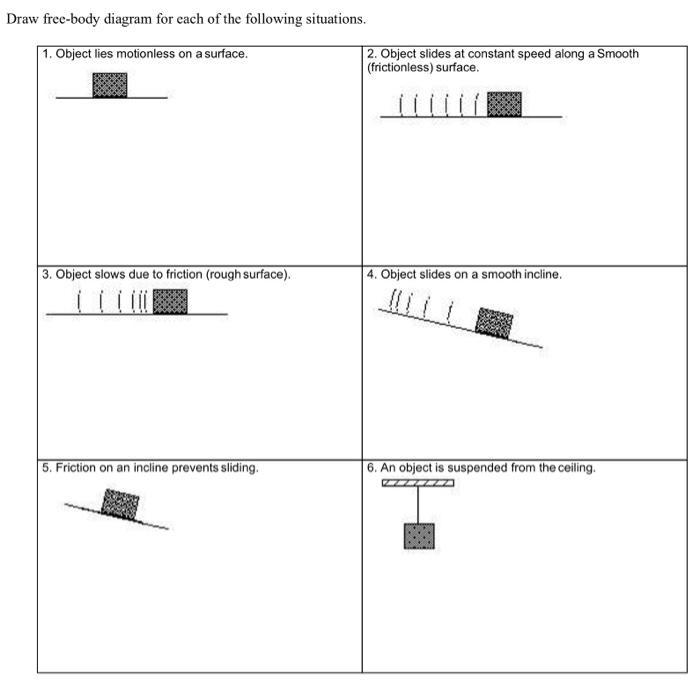 Draw free-body diagram for each of the following situations.

| 1. Object lies motionless on a surface. | 2. Object slides at constant speed along a Smooth (frictionless) surface. |
|---|---|
| 3. Object slows due to friction (rough surface). | 4. Object slides on a smooth incline. |
| 5. Friction on an incline prevents sliding. | 6. An object is suspended from the ceiling. |