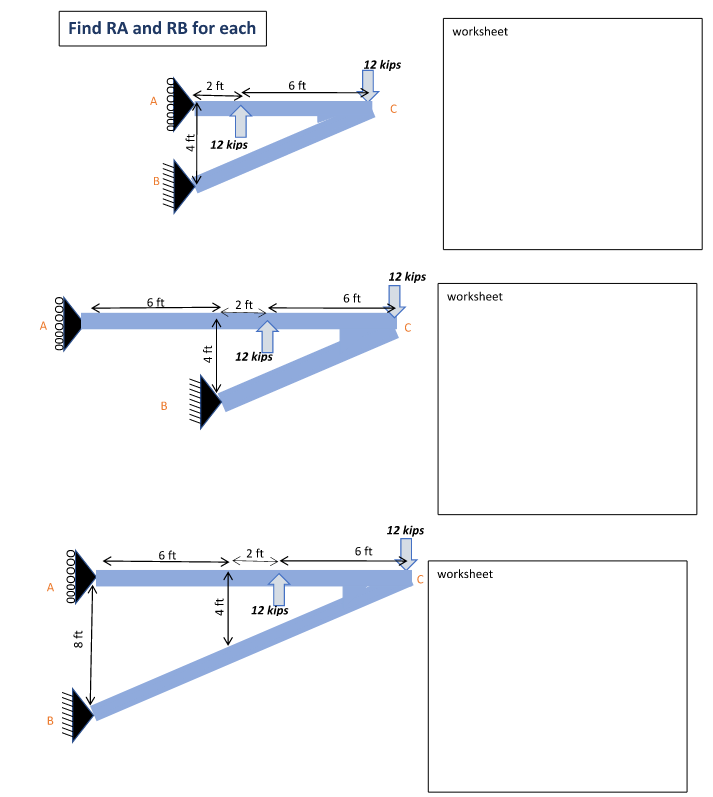 Find RA and RB for each

12 kips
2 ft
6 ft
A
C
4 ft
12 kips
B

worksheet

12 kips
6 ft
2 ft
6 ft
A
C
4 ft
12 kips
B

worksheet

12 kips
6 ft
2 ft
6 ft
A
C
4 ft
12 kips
8 ft
B

worksheet