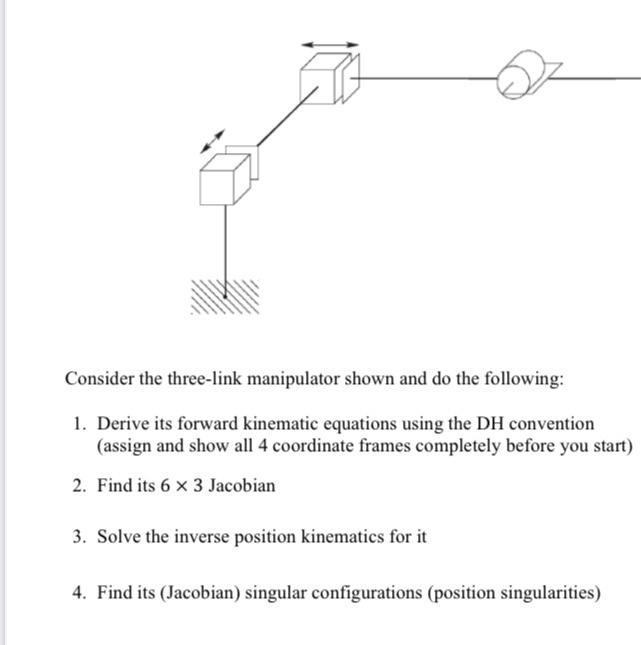 Consider the three-link manipulator shown and do the following:

1. Derive its forward kinematic equations using the DH convention (assign and show all 4 coordinate frames completely before you start)

2. Find its $6 \times 3$ Jacobian

3. Solve the inverse position kinematics for it

4. Find its (Jacobian) singular configurations (position singularities)