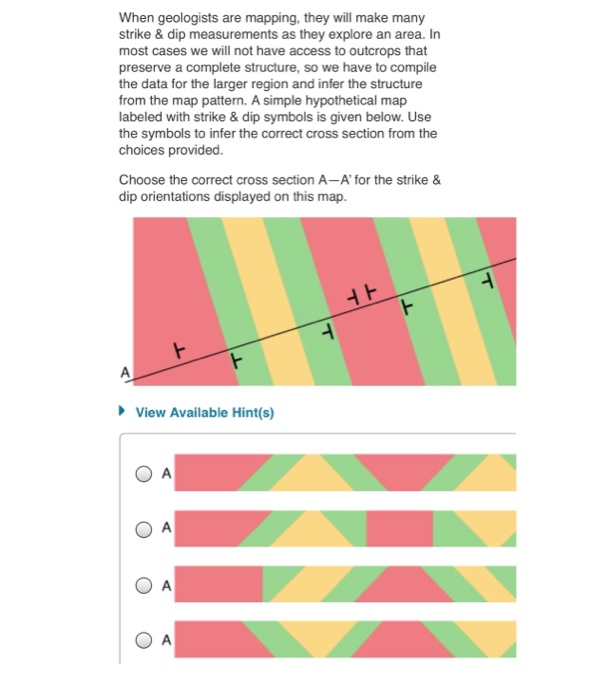 When geologists are mapping, they will make many strike & dip measurements as they explore an area. In most cases we will not have access to outcrops that preserve a complete structure, so we have to compile the data for the larger region and infer the structure from the map pattern. A simple hypothetical map labeled with strike & dip symbols is given below. Use the symbols to infer the correct cross section from the choices provided.

Choose the correct cross section A—A' for the strike & dip orientations displayed on this map.

A

View Available Hint(s)

A

A

A

A