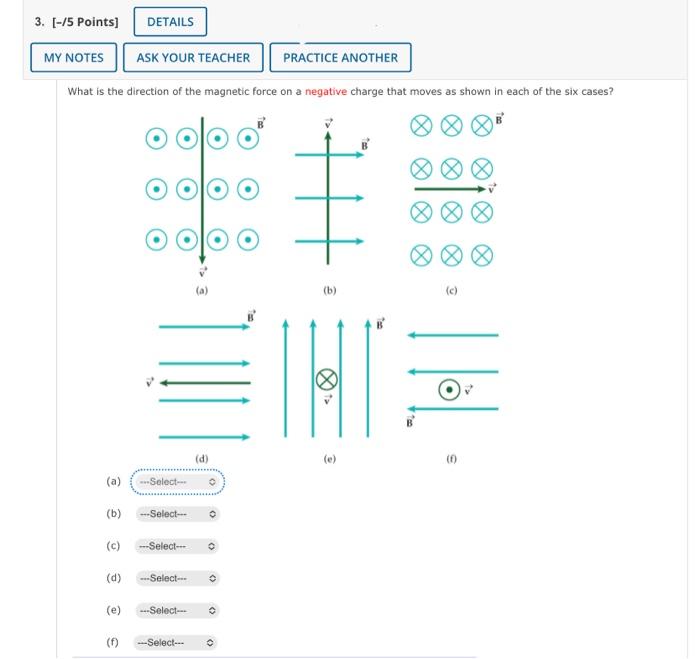 3. [-/5 Points] DETAILS

MY NOTES ASK YOUR TEACHER PRACTICE ANOTHER

What is the direction of the magnetic force on a negative charge that moves as shown in each of the six cases?

$\vec{B}$
$\vec{v}$
(a)

$\vec{v}$
$\vec{B}$
(b)

$\vec{B}$
$\vec{v}$
(c)

$\vec{B}$
$\vec{v}$
(d)

$\vec{B}$
$\vec{v}$
(e)

$\vec{v}$
$\vec{B}$
(f)

(a) ---Select---

(b) ---Select---

(c) ---Select---

(d) ---Select---

(e) ---Select---

(f) ---Select---