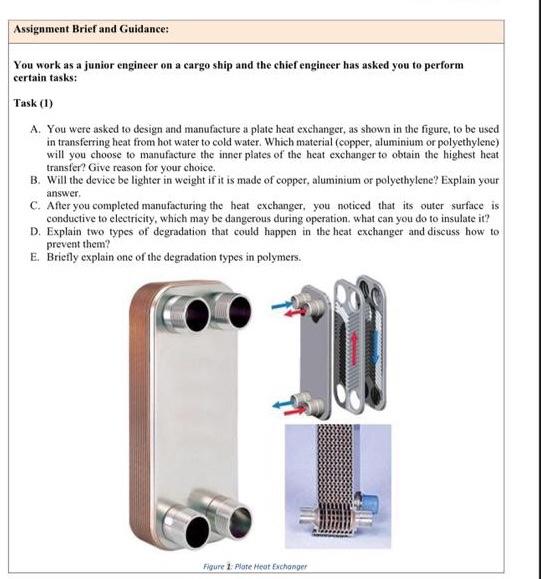 Assignment Brief and Guidance:

You work as a junior engineer on a cargo ship and the chief engineer has asked you to perform certain tasks:

Task (1)

A. You were asked to design and manufacture a plate heat exchanger, as shown in the figure, to be used in transferring heat from hot water to cold water. Which material (copper, aluminium or polyethylene) will you choose to manufacture the inner plates of the heat exchanger to obtain the highest heat transfer? Give reason for your choice.
B. Will the device be lighter in weight if it is made of copper, aluminium or polyethylene? Explain your answer.
C. After you completed manufacturing the heat exchanger, you noticed that its outer surface is conductive to electricity, which may be dangerous during operation. what can you do to insulate it?
D. Explain two types of degradation that could happen in the heat exchanger and discuss how to prevent them?
E. Briefly explain one of the degradation types in polymers.

Figure 1: Plate Heat Exchanger