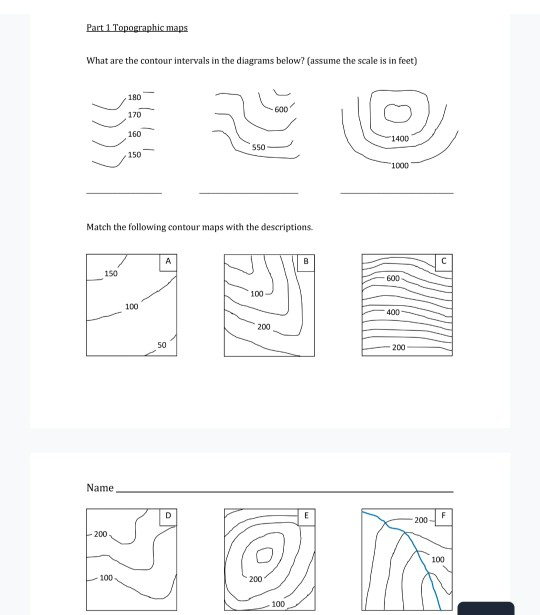 Part 1 Topographic maps

What are the contour intervals in the diagrams below? (assume the scale is in feet)

180
170
160
150

600
550

1400
1000

Match the following contour maps with the descriptions.

A
150
100
50

B
100
200

C
600
400
200

Name

D
200
100

E
200
100

F
200
100