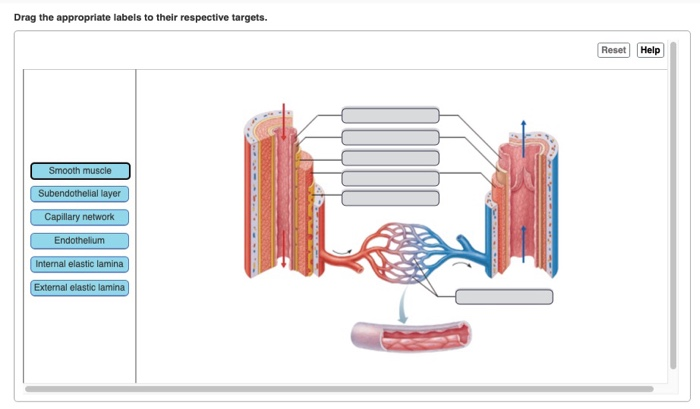 Drag the appropriate labels to their respective targets.

Reset Help

Smooth muscle

Subendothelial layer

Capillary network

Endothelium

Internal elastic lamina

External elastic lamina