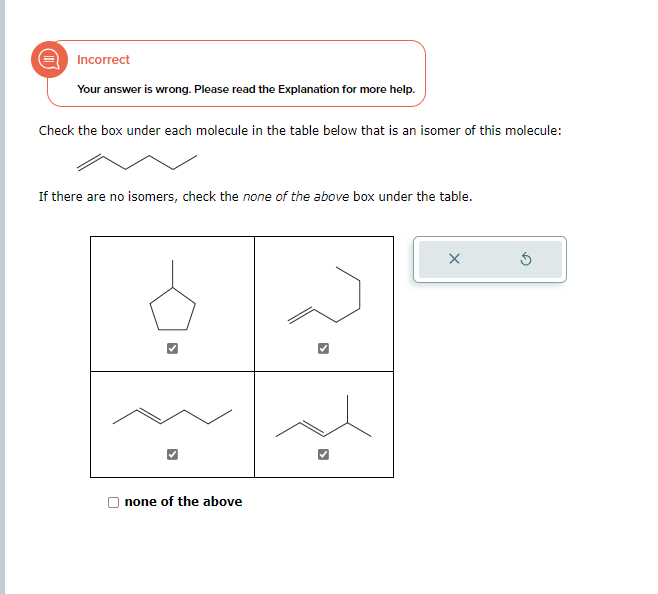 Incorrect

Your answer is wrong. Please read the Explanation for more help.

Check the box under each molecule in the table below that is an isomer of this molecule:

If there are no isomers, check the none of the above box under the table.

none of the above