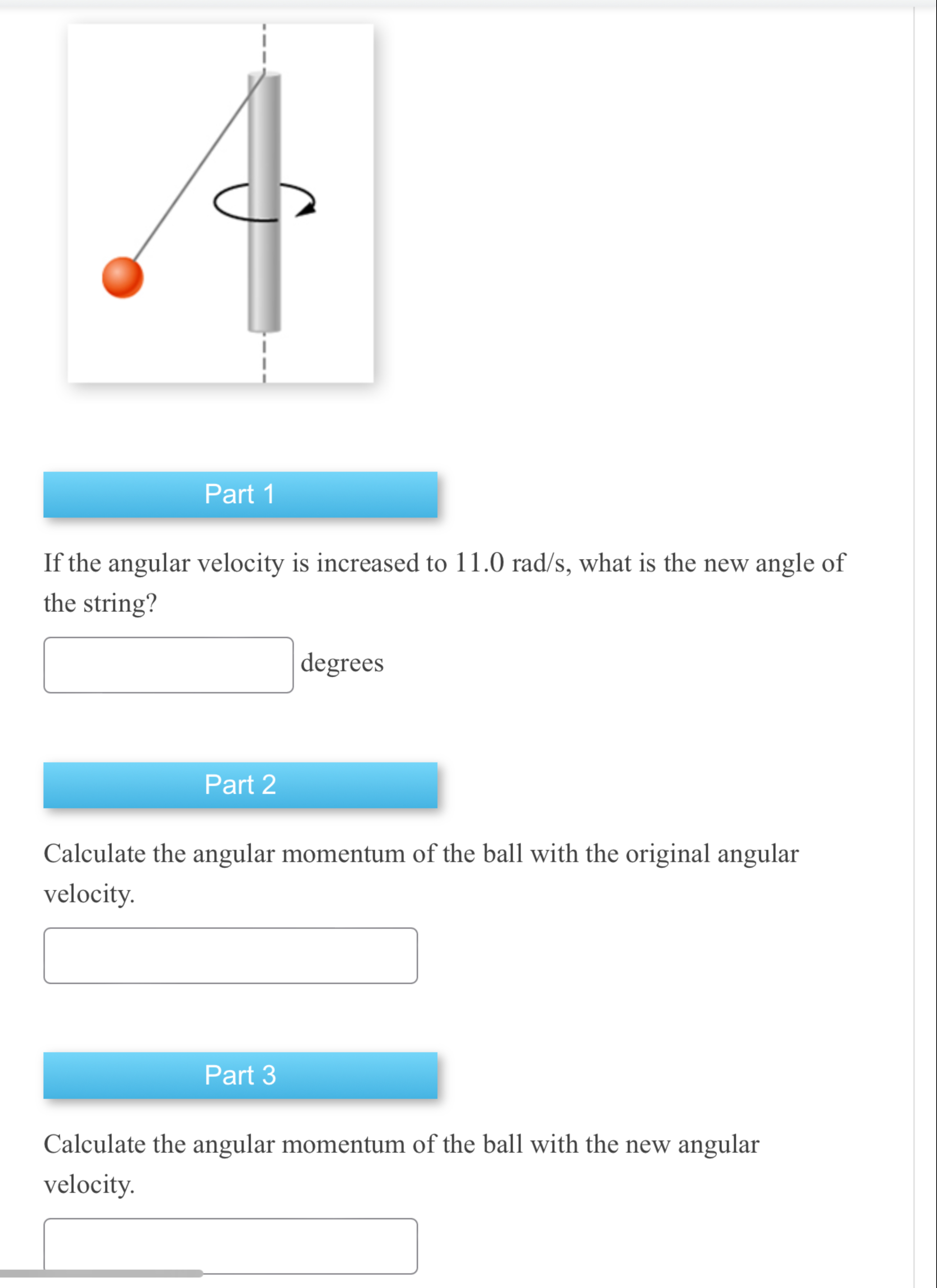 Part 1

If the angular velocity is increased to 11.0 rad/s, what is the new angle of the string?

degrees

Part 2

Calculate the angular momentum of the ball with the original angular velocity.

Part 3

Calculate the angular momentum of the ball with the new angular velocity.