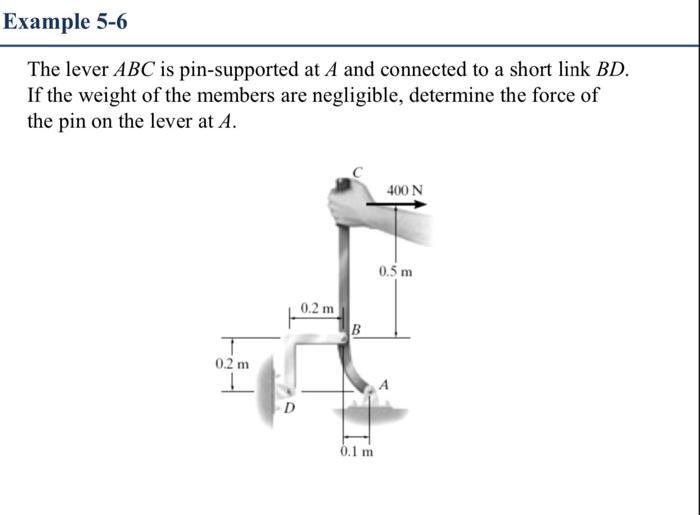 Example 5-6

The lever $ABC$ is pin-supported at $A$ and connected to a short link $BD$. If the weight of the members are negligible, determine the force of the pin on the lever at $A$.

C
400 N
0.5 m
0.2 m
B
0.2 m
A
D
0.1 m