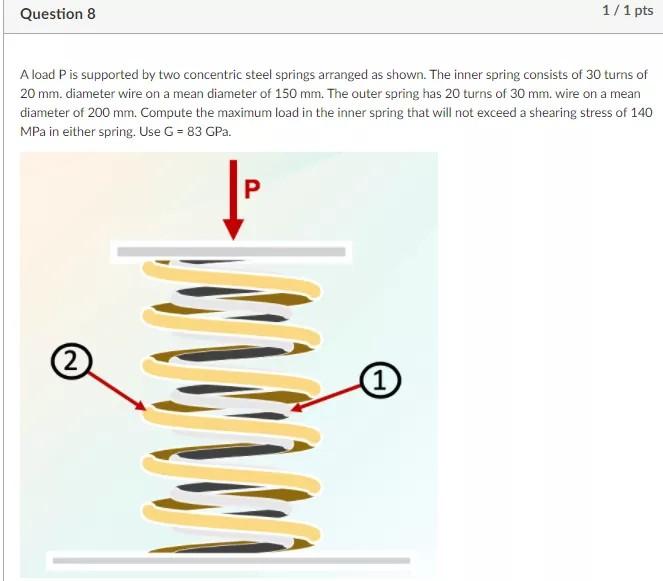 Question 8

1 / 1 pts

A load P is supported by two concentric steel springs arranged as shown. The inner spring consists of 30 turns of 20 mm. diameter wire on a mean diameter of 150 mm. The outer spring has 20 turns of 30 mm. wire on a mean diameter of 200 mm. Compute the maximum load in the inner spring that will not exceed a shearing stress of 140 MPa in either spring. Use G = 83 GPa.

P

2

1