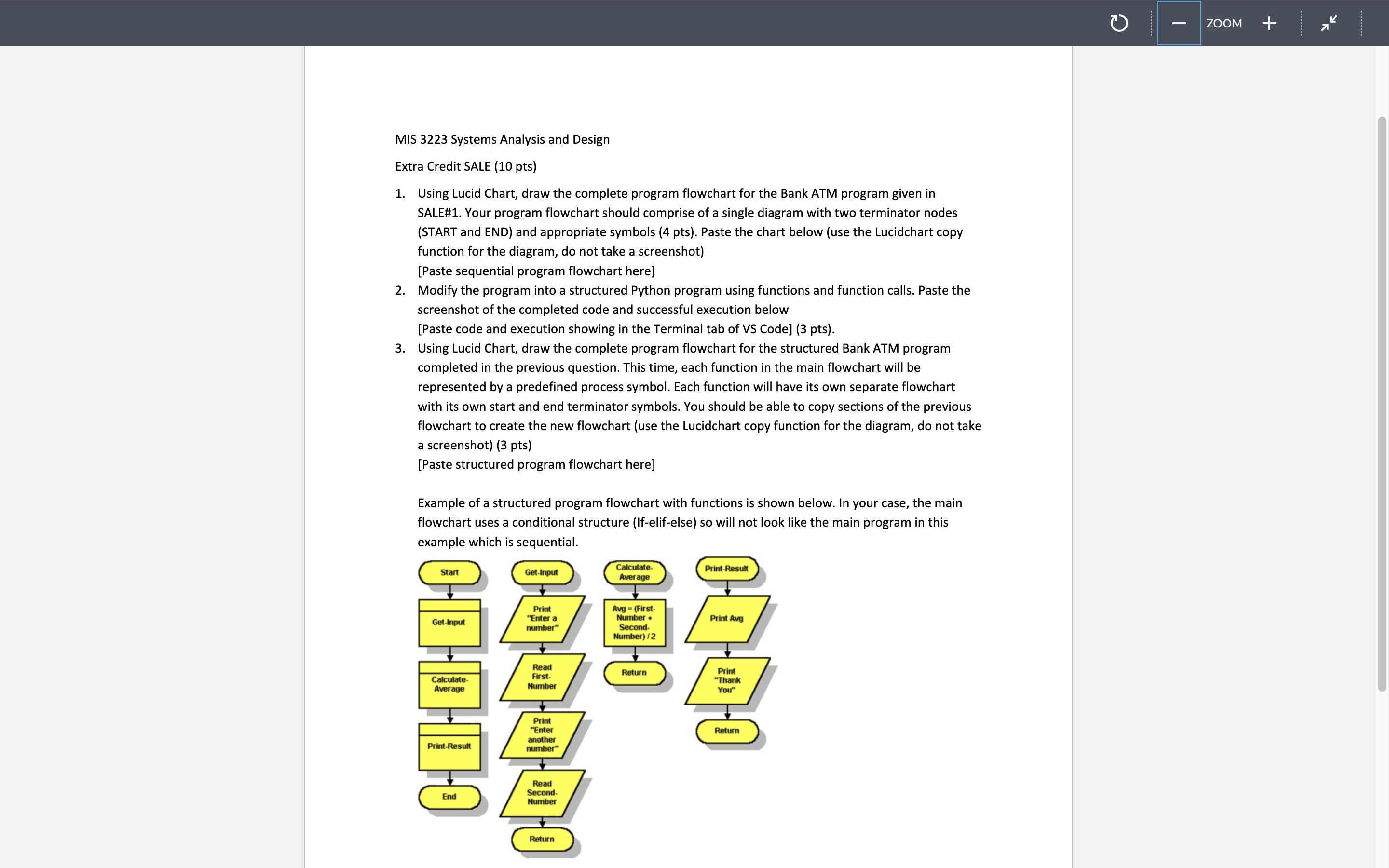 ZOOM

MIS 3223 Systems Analysis and Design

Extra Credit SALE (10 pts)

1. Using Lucid Chart, draw the complete program flowchart for the Bank ATM program given in SALE#1. Your program flowchart should comprise of a single diagram with two terminator nodes (START and END) and appropriate symbols (4 pts). Paste the chart below (use the Lucidchart copy function for the diagram, do not take a screenshot)
[Paste sequential program flowchart here]
2. Modify the program into a structured Python program using functions and function calls. Paste the screenshot of the completed code and successful execution below
[Paste code and execution showing in the Terminal tab of VS Code] (3 pts).
3. Using Lucid Chart, draw the complete program flowchart for the structured Bank ATM program completed in the previous question. This time, each function in the main flowchart will be represented by a predefined process symbol. Each function will have its own separate flowchart with its own start and end terminator symbols. You should be able to copy sections of the previous flowchart to create the new flowchart (use the Lucidchart copy function for the diagram, do not take a screenshot) (3 pts)
[Paste structured program flowchart here]

Example of a structured program flowchart with functions is shown below. In your case, the main flowchart uses a conditional structure (If-elif-else) so will not look like the main program in this example which is sequential.

Start
Get-Input
Calculate-Average
Print-Result
End

Get-Input
Print "Enter a number"
Read First-Number
Print "Enter another number"
Read Second-Number
Return

Calculate-Average
Avg = (First-Number + Second-Number) / 2
Return

Print-Result
Print Avg
Print "Thank You"
Return