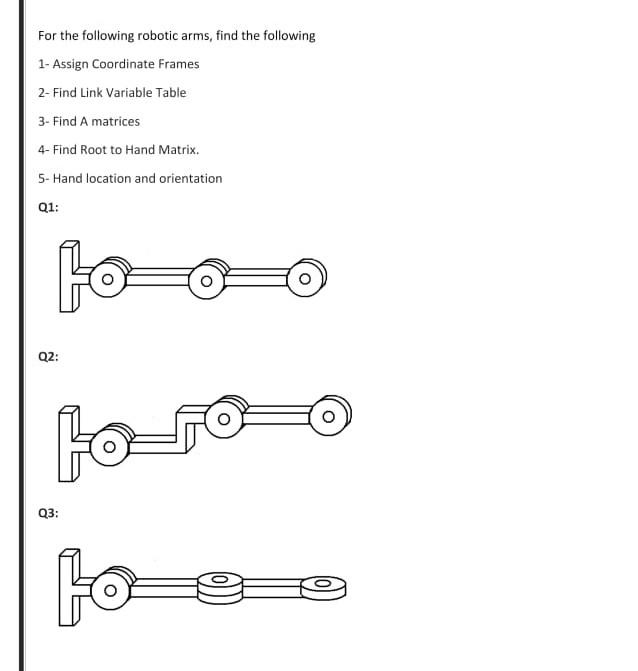 For the following robotic arms, find the following

1- Assign Coordinate Frames

2- Find Link Variable Table

3- Find A matrices

4- Find Root to Hand Matrix.

5- Hand location and orientation

Q1:

Q2:

Q3: