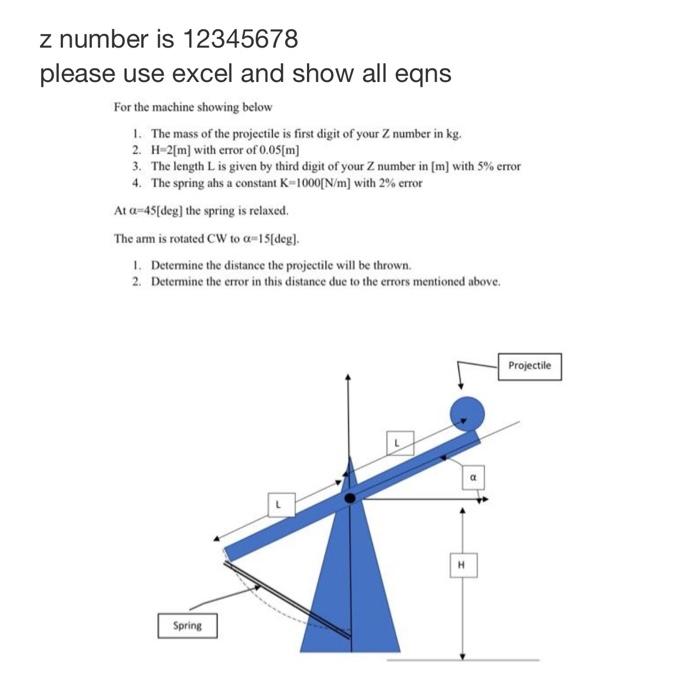 z number is 12345678
please use excel and show all eqns

For the machine showing below

1. The mass of the projectile is first digit of your Z number in kg.
2. H=2[m] with error of 0.05[m]
3. The length L is given by third digit of your Z number in [m] with 5% error
4. The spring ahs a constant K=1000[N/m] with 2% error

At α=45[deg] the spring is relaxed.

The arm is rotated CW to α=15[deg].

1. Determine the distance the projectile will be thrown.
2. Determine the error in this distance due to the errors mentioned above.

Projectile

L

α

L

H

Spring