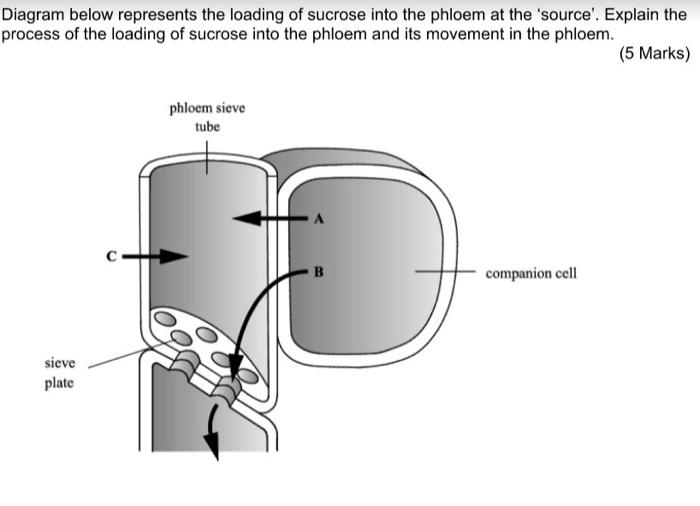 Diagram below represents the loading of sucrose into the phloem at the 'source'. Explain the process of the loading of sucrose into the phloem and its movement in the phloem.

(5 Marks)

phloem sieve tube

A

C

B

companion cell

sieve plate