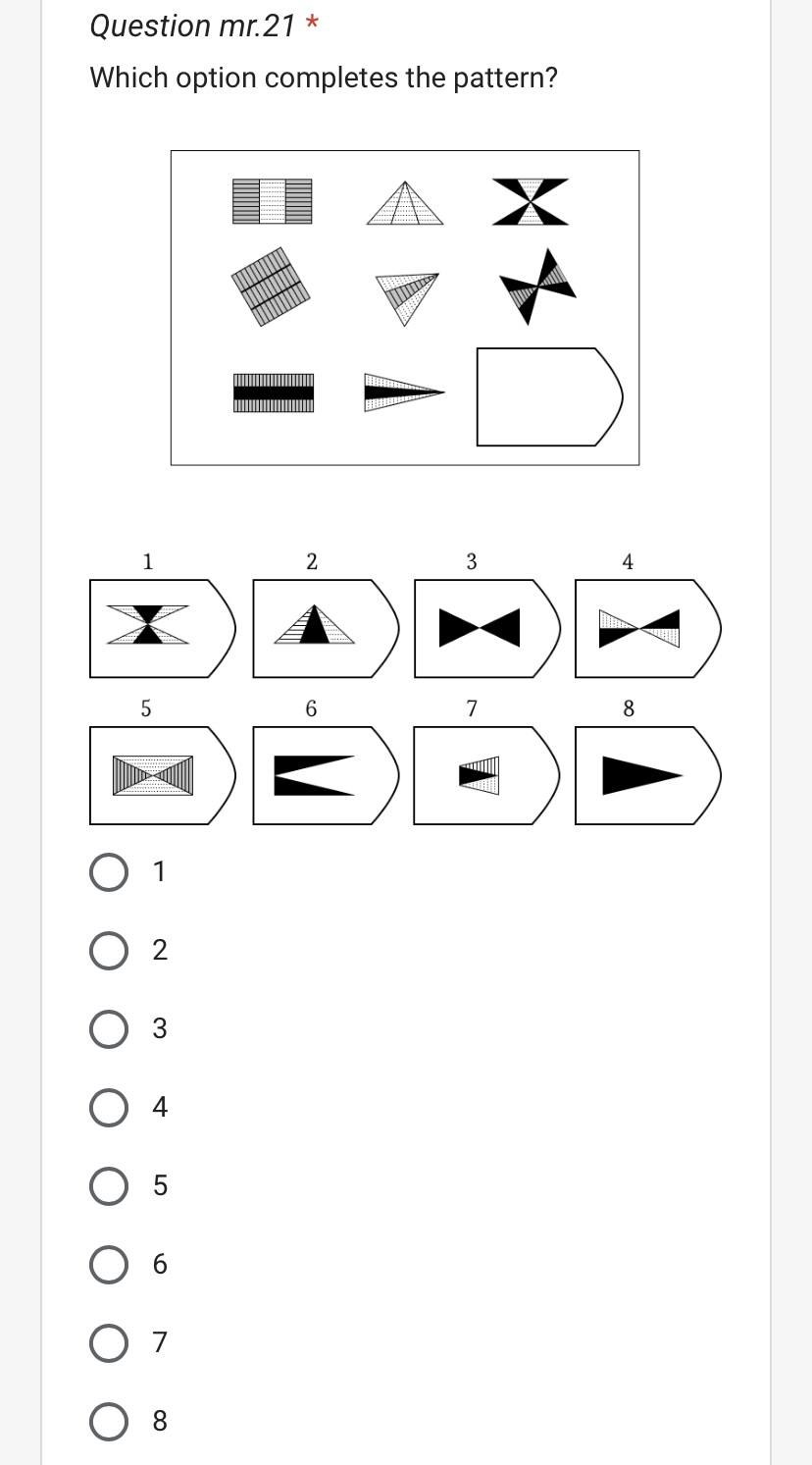 Question mr.21 *

Which option completes the pattern?

1
2
3
4
5
6
7
8

1
2
3
4
5
6
7
8