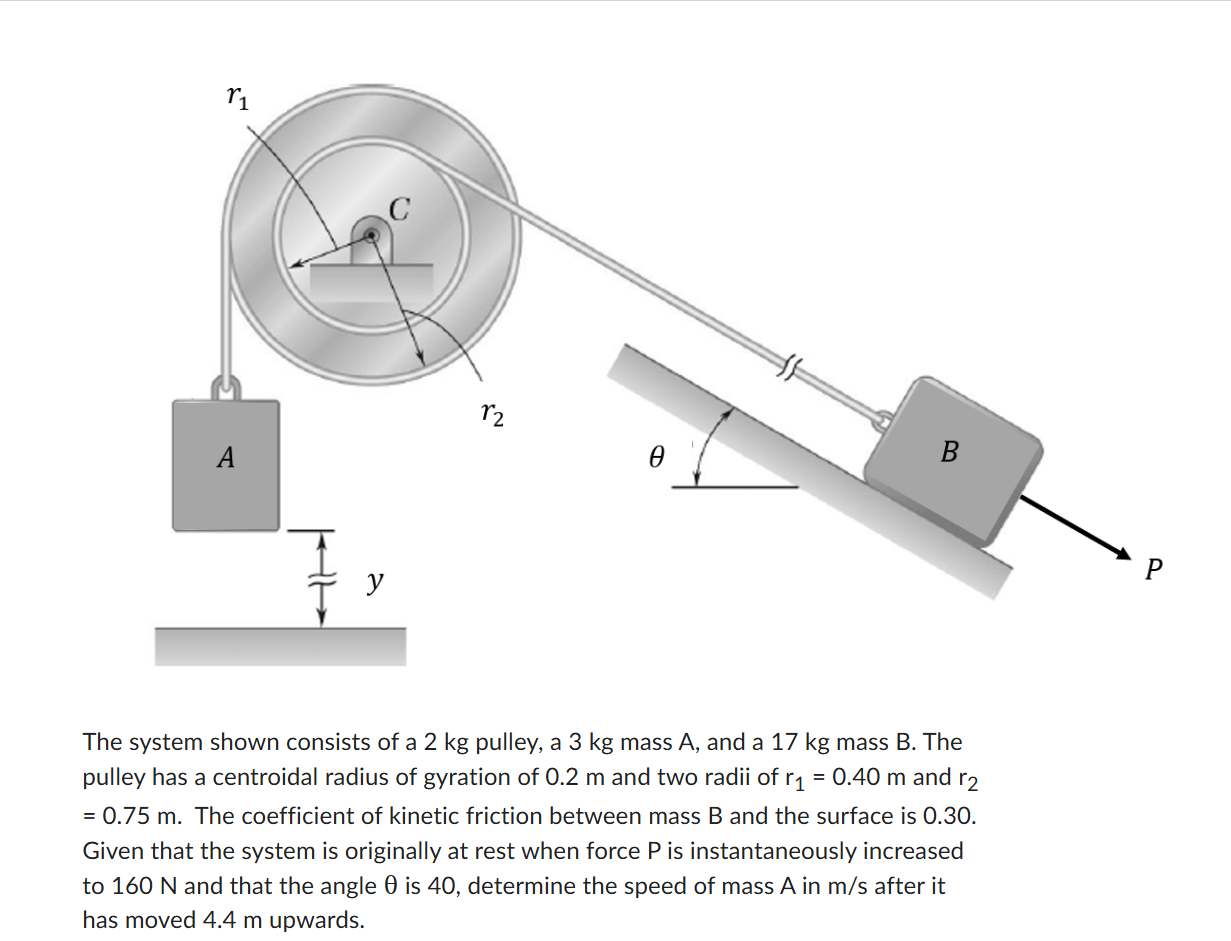 $r_1$

$C$

$r_2$

$A$

$\theta$

$B$

$y$

$P$

The system shown consists of a 2 kg pulley, a 3 kg mass A, and a 17 kg mass B. The pulley has a centroidal radius of gyration of 0.2 m and two radii of $r_1$ = 0.40 m and $r_2$ = 0.75 m. The coefficient of kinetic friction between mass B and the surface is 0.30. Given that the system is originally at rest when force P is instantaneously increased to 160 N and that the angle θ is 40, determine the speed of mass A in m/s after it has moved 4.4 m upwards.