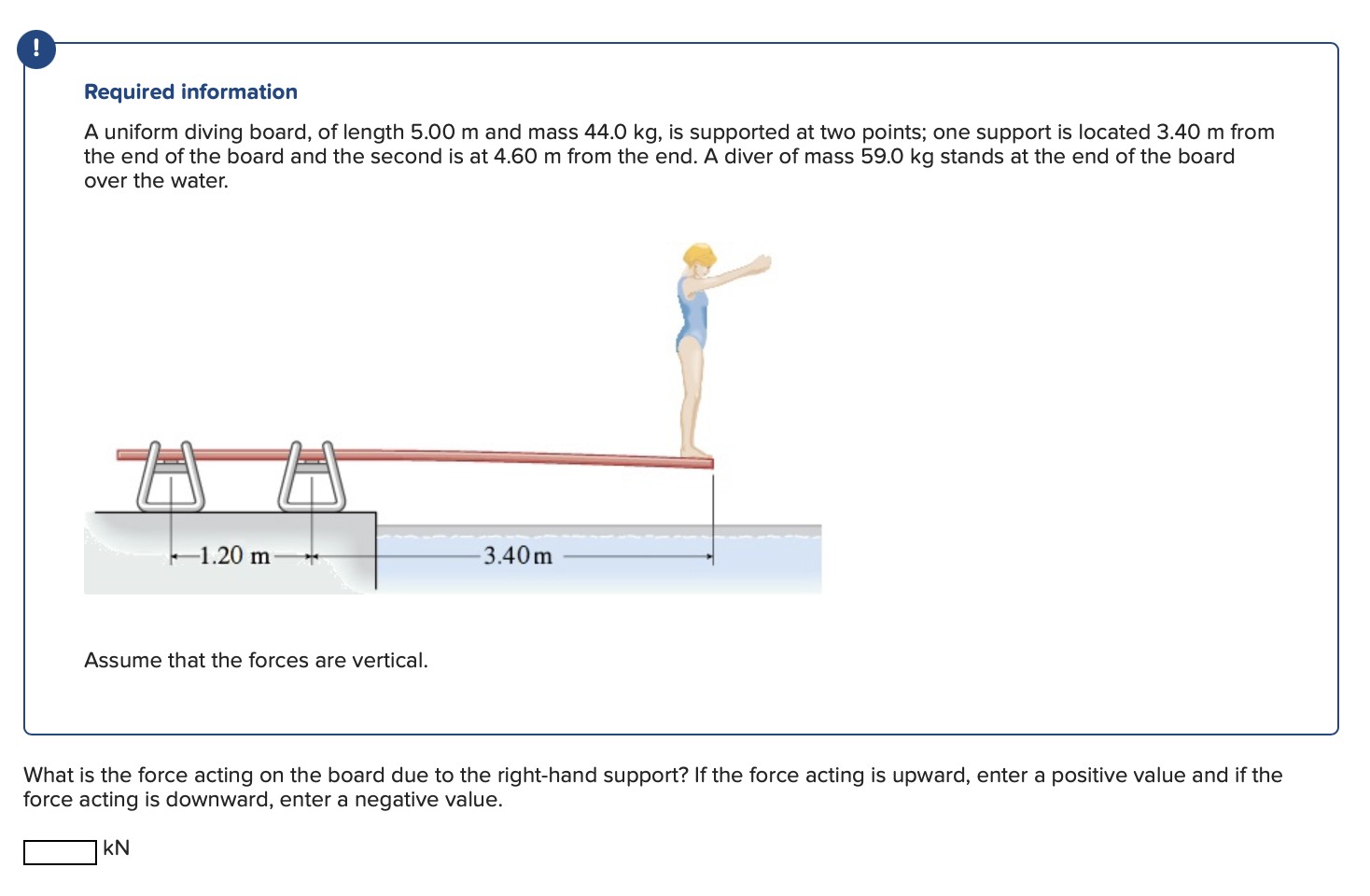 !

Required information

A uniform diving board, of length 5.00 m and mass 44.0 kg, is supported at two points; one support is located 3.40 m from the end of the board and the second is at 4.60 m from the end. A diver of mass 59.0 kg stands at the end of the board over the water.

1.20 m

3.40 m

Assume that the forces are vertical.

What is the force acting on the board due to the right-hand support? If the force acting is upward, enter a positive value and if the force acting is downward, enter a negative value.

kN