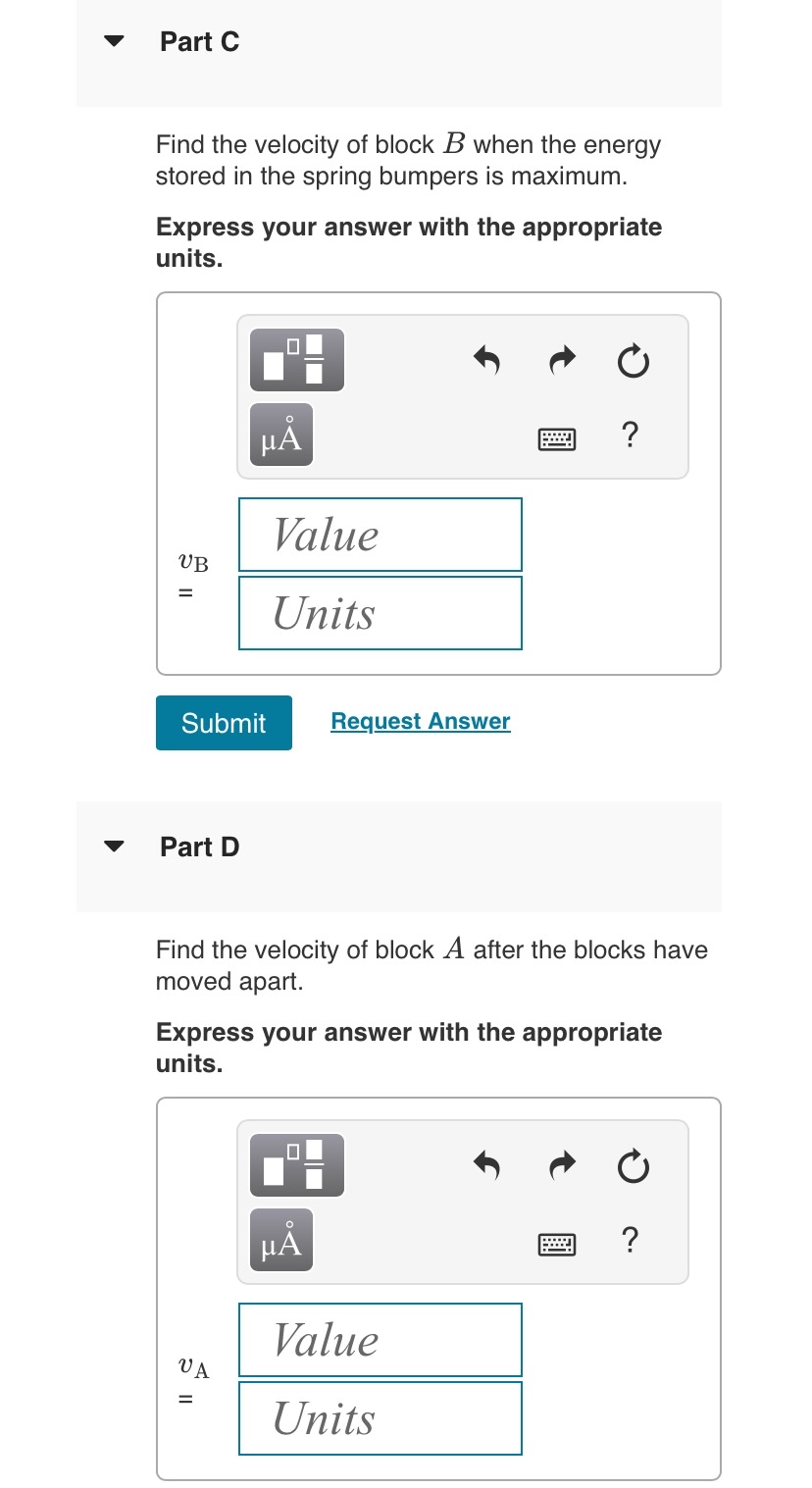 Part C

Find the velocity of block $B$ when the energy stored in the spring bumpers is maximum.

Express your answer with the appropriate units.

μÅ

?

$v_B$ =

Value

Units

Submit

Request Answer

Part D

Find the velocity of block $A$ after the blocks have moved apart.

Express your answer with the appropriate units.

μÅ

?

$v_A$ =

Value

Units