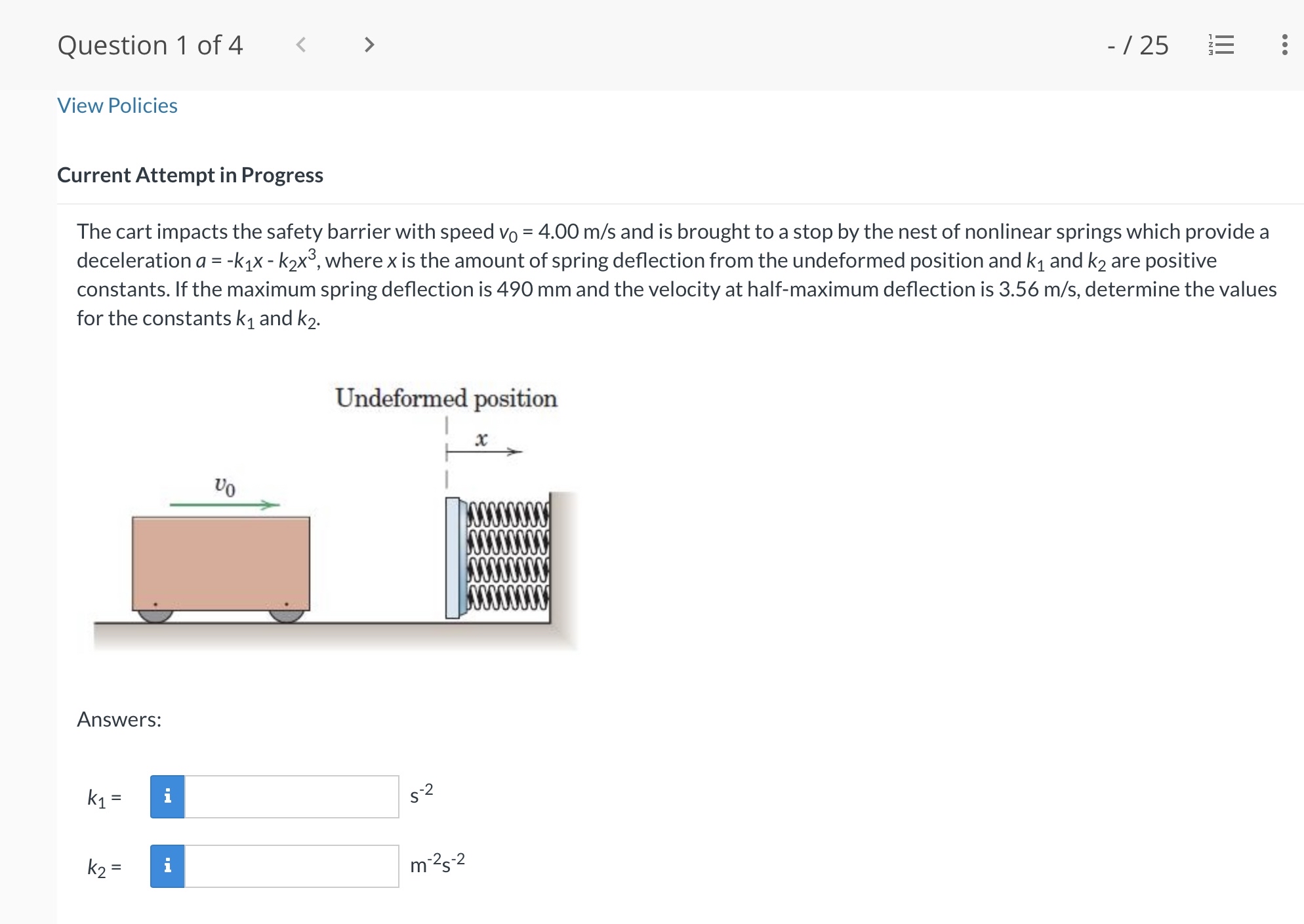 Question 1 of 4 < > - / 25

View Policies

Current Attempt in Progress

The cart impacts the safety barrier with speed $v_0$ = 4.00 m/s and is brought to a stop by the nest of nonlinear springs which provide a deceleration $a = -k_1x - k_2x^3$, where $x$ is the amount of spring deflection from the undeformed position and $k_1$ and $k_2$ are positive constants. If the maximum spring deflection is 490 mm and the velocity at half-maximum deflection is 3.56 m/s, determine the values for the constants $k_1$ and $k_2$.

Undeformed position

$x$

$v_0$

Answers:

$k_1$ = i $s^{-2}$

$k_2$ = i $m^{-2}s^{-2}$