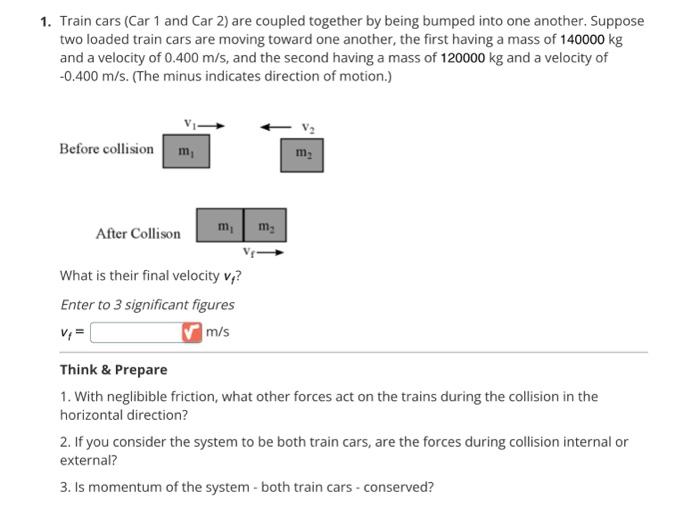 1. Train cars (Car 1 and Car 2) are coupled together by being bumped into one another. Suppose two loaded train cars are moving toward one another, the first having a mass of 140000 kg and a velocity of 0.400 m/s, and the second having a mass of 120000 kg and a velocity of -0.400 m/s. (The minus indicates direction of motion.)

$v_1$

$v_2$

Before collision $m_1$ $m_2$

After Collison $m_1$ $m_2$

$v_f$

What is their final velocity $v_f$?

Enter to 3 significant figures

$v_f =$ m/s

Think & Prepare

1. With neglibible friction, what other forces act on the trains during the collision in the horizontal direction?

2. If you consider the system to be both train cars, are the forces during collision internal or external?

3. Is momentum of the system - both train cars - conserved?