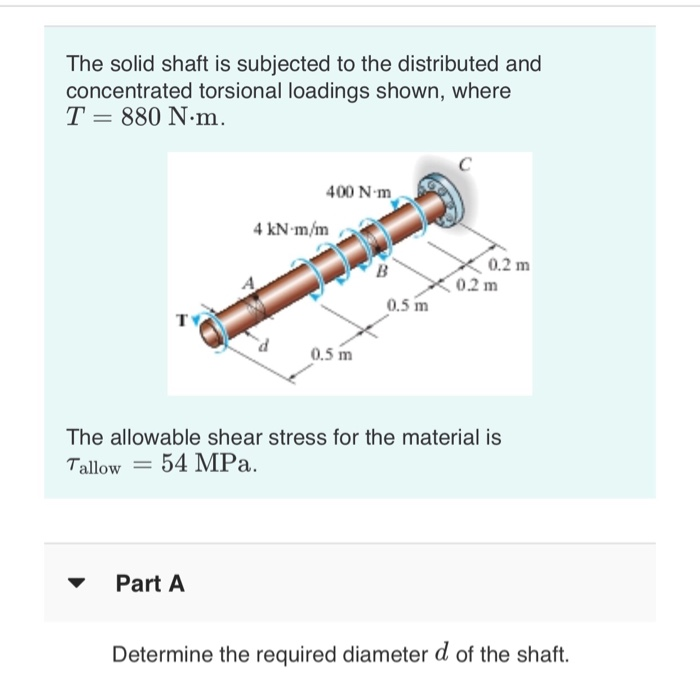 The solid shaft is subjected to the distributed and concentrated torsional loadings shown, where $T = 880$ N·m.

C
400 N·m
4 kN·m/m
B
0.2 m
0.2 m
A
0.5 m
T
d
0.5 m

The allowable shear stress for the material is $\tau_{allow} = 54$ MPa.

Part A

Determine the required diameter $d$ of the shaft.