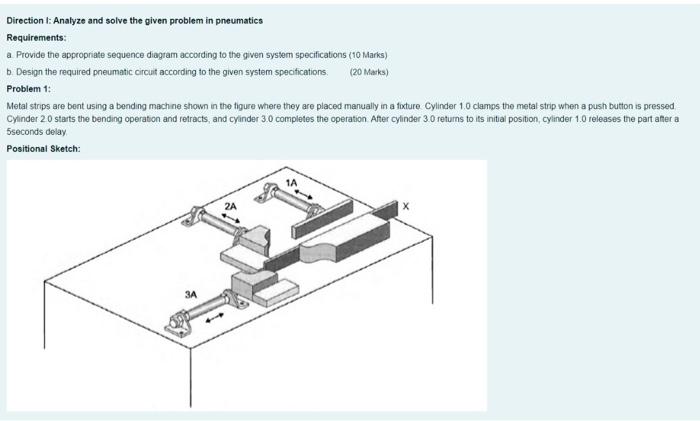 Direction I: Analyze and solve the given problem in pneumatics

Requirements:

a. Provide the appropriate sequence diagram according to the given system specifications (10 Marks)

b. Design the required pneumatic circuit according to the given system specifications. (20 Marks)

Problem 1:

Metal strips are bent using a bending machine shown in the figure where they are placed manually in a fixture. Cylinder 1.0 clamps the metal strip when a push button is pressed. Cylinder 2.0 starts the bending operation and retracts, and cylinder 3.0 completes the operation. After cylinder 3.0 returns to its initial position, cylinder 1.0 releases the part after a 5seconds delay.

Positional Sketch:

1A

2A

X

3A