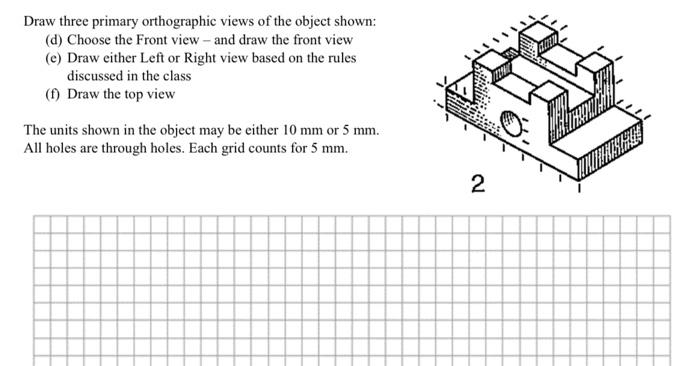 Draw three primary orthographic views of the object shown:

(d) Choose the Front view – and draw the front view

(e) Draw either Left or Right view based on the rules discussed in the class

(f) Draw the top view

The units shown in the object may be either 10 mm or 5 mm. All holes are through holes. Each grid counts for 5 mm.

2