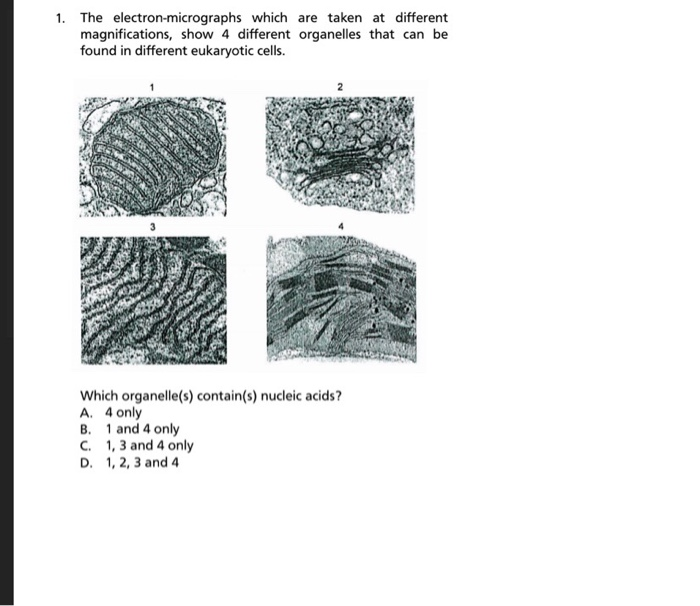 1. The electron-micrographs which are taken at different magnifications, show 4 different organelles that can be found in different eukaryotic cells.

1

2

3

4

Which organelle(s) contain(s) nucleic acids?
A. 4 only
B. 1 and 4 only
C. 1, 3 and 4 only
D. 1, 2, 3 and 4