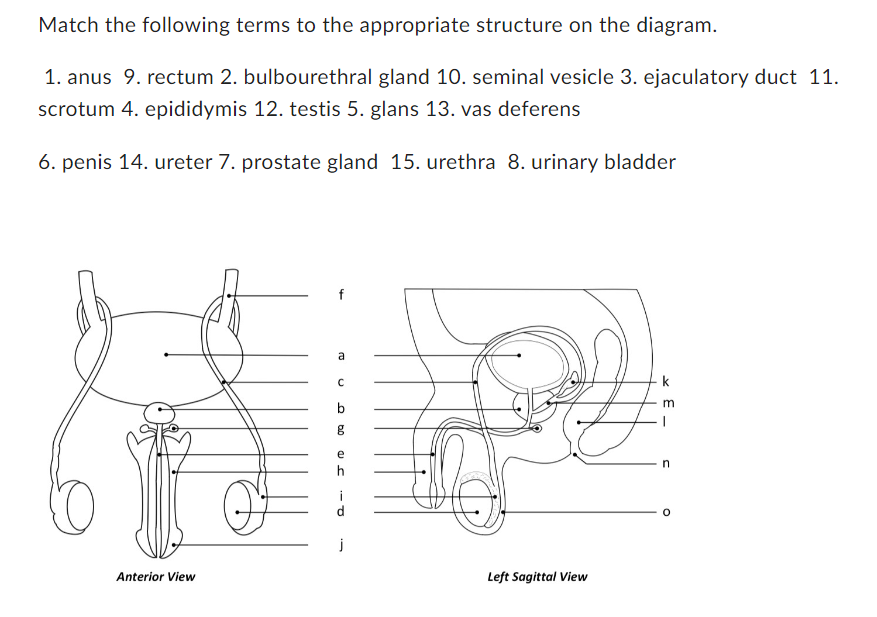 Match the following terms to the appropriate structure on the diagram.

1. anus 9. rectum 2. bulbourethral gland 10. seminal vesicle 3. ejaculatory duct 11. scrotum 4. epididymis 12. testis 5. glans 13. vas deferens

6. penis 14. ureter 7. prostate gland 15. urethra 8. urinary bladder

f
a
c
b
g
e
h
i
d
j

k
m
l
n
o

Anterior View

Left Sagittal View