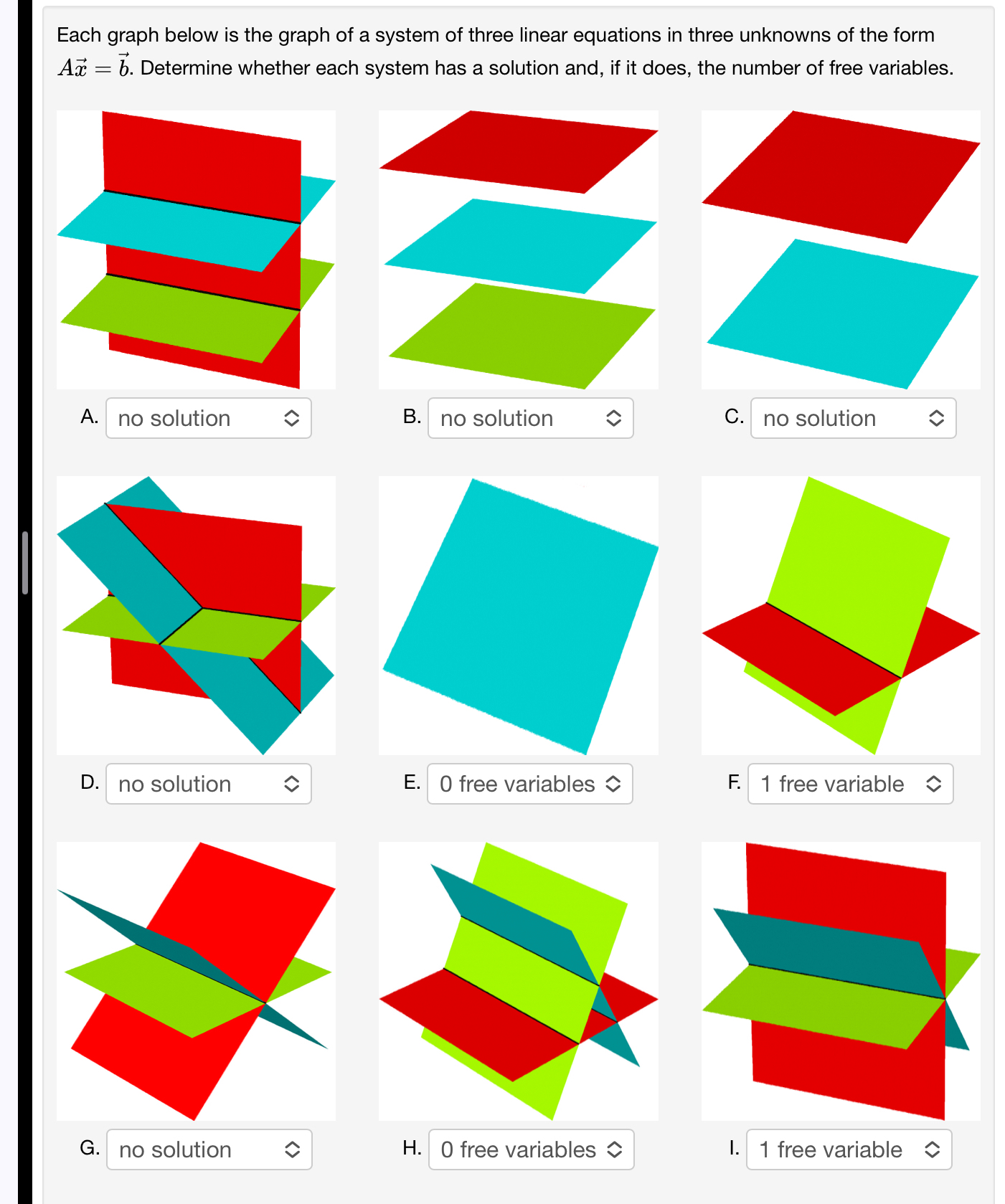 Each graph below is the graph of a system of three linear equations in three unknowns of the form $A\vec{x} = \vec{b}$. Determine whether each system has a solution and, if it does, the number of free variables.

A. no solution

B. no solution

C. no solution

D. no solution

E. 0 free variables

F. 1 free variable

G. no solution

H. 0 free variables

I. 1 free variable