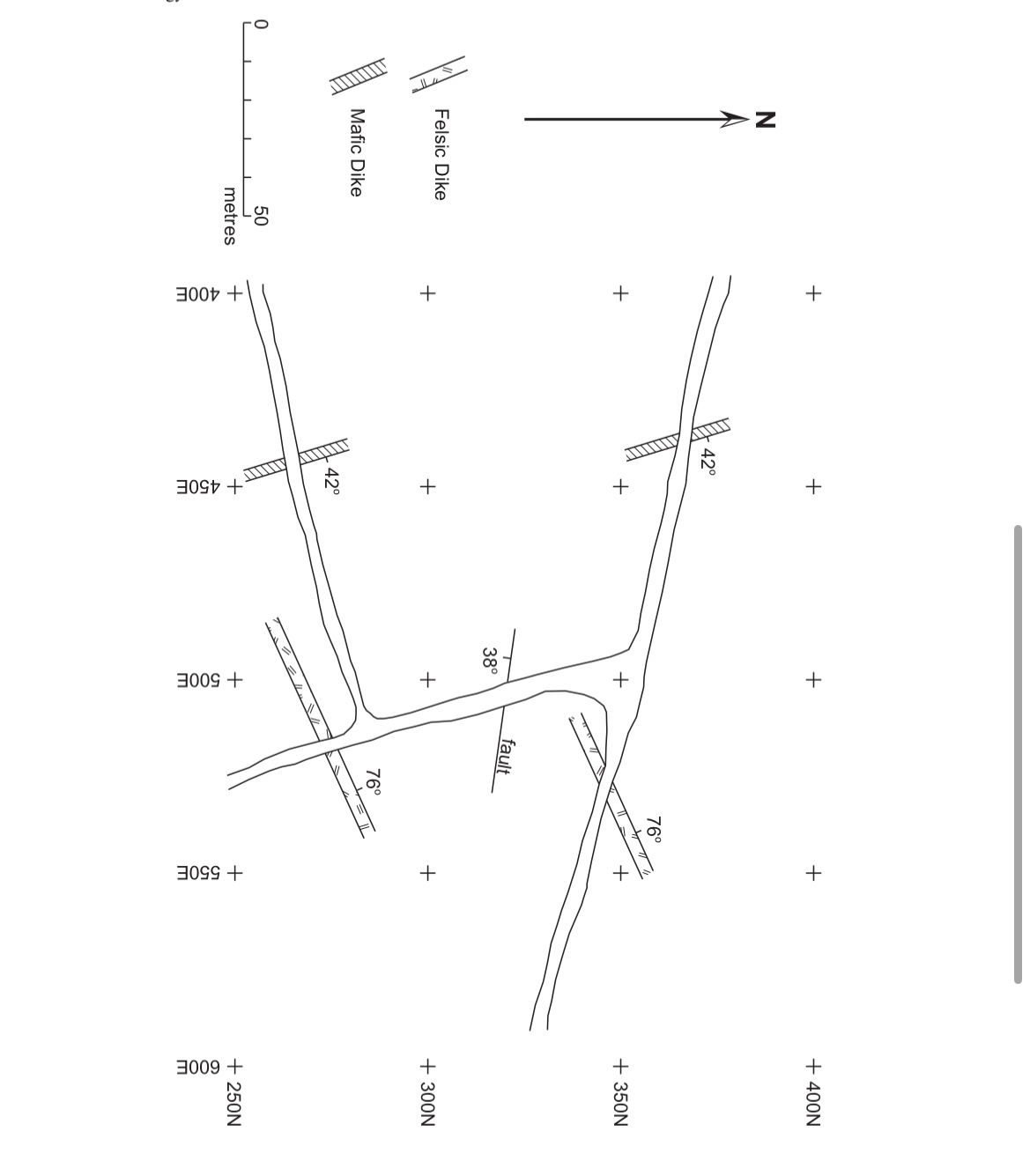 N

Felsic Dike

Mafic Dike

0

50
metres

400E

450E

500E

550E

600E

250N

300N

350N

400N

42°

42°

38°

fault

76°

76°