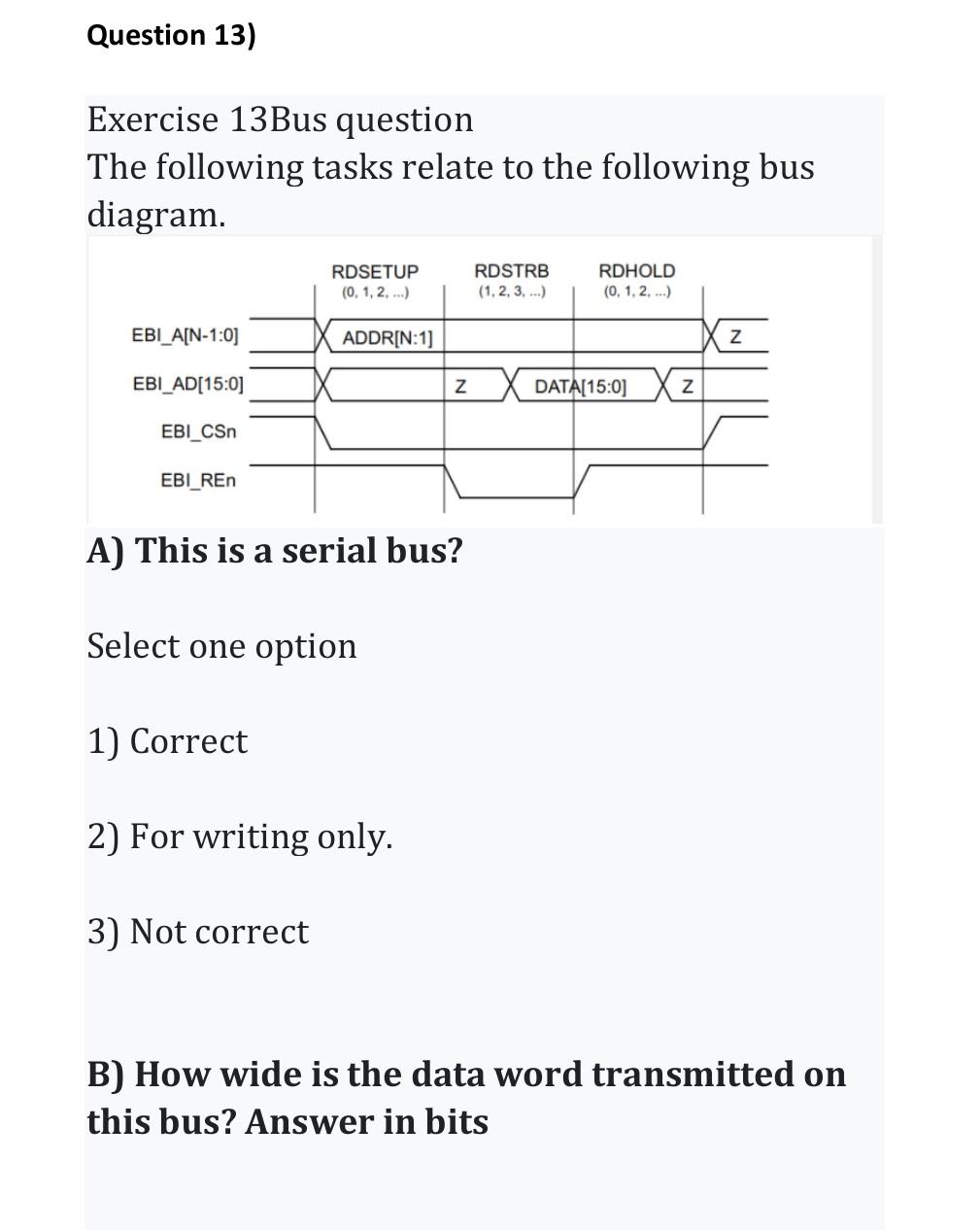 Question 13)

Exercise 13Bus question
The following tasks relate to the following bus diagram.

RDSETUP
(0, 1, 2, ...)
RDSTRB
(1, 2, 3, ...)
RDHOLD
(0, 1, 2, ...)

EBI_A[N-1:0]
ADDR[N:1]
Z
EBI_AD[15:0]
Z
DATA[15:0]
Z
EBI_CSn
EBI_REn

A) This is a serial bus?

Select one option

1) Correct

2) For writing only.

3) Not correct

B) How wide is the data word transmitted on this bus? Answer in bits