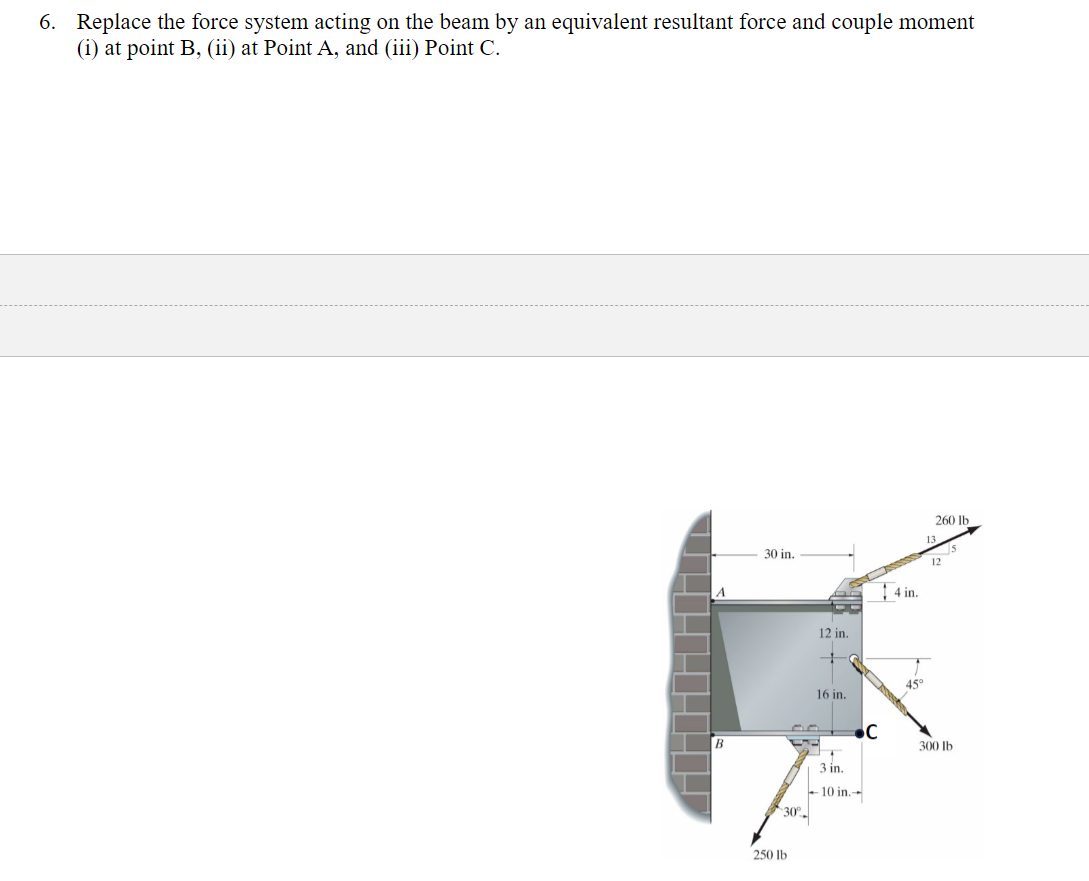 6. Replace the force system acting on the beam by an equivalent resultant force and couple moment (i) at point B, (ii) at Point A, and (iii) Point C.

260 lb
13
5
12
30 in.
4 in.
A
12 in.
45°
16 in.
C
B
300 lb
3 in.
10 in.
30°
250 lb