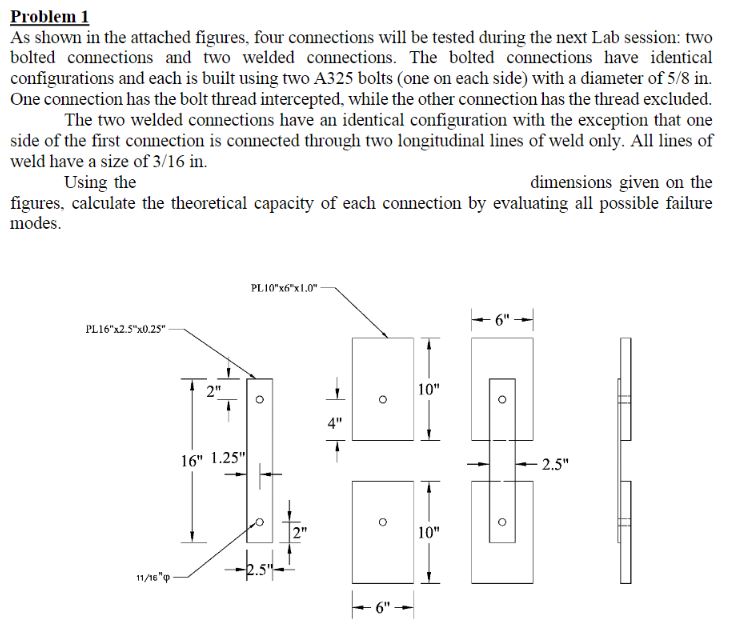 Problem 1

As shown in the attached figures, four connections will be tested during the next Lab session: two bolted connections and two welded connections. The bolted connections have identical configurations and each is built using two A325 bolts (one on each side) with a diameter of 5/8 in. One connection has the bolt thread intercepted, while the other connection has the thread excluded.

The two welded connections have an identical configuration with the exception that one side of the first connection is connected through two longitudinal lines of weld only. All lines of weld have a size of 3/16 in.

Using the dimensions given on the figures, calculate the theoretical capacity of each connection by evaluating all possible failure modes.

PL10"x6"x1.0"
PL16"x2.5"x0.25"
2"
16"
1.25"
2"
2.5"
11/16"φ
4"
10"
10"
6"
6"
2.5"