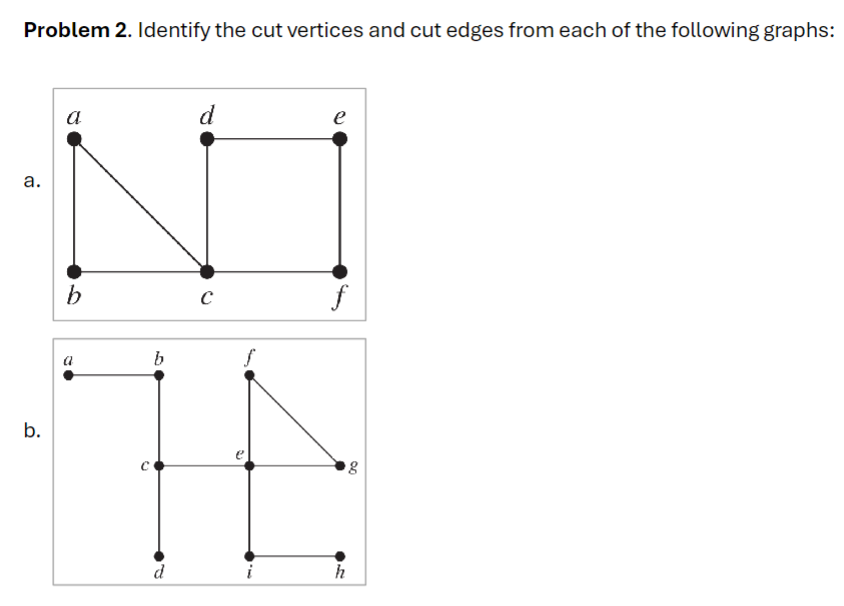 **Problem 2**. Identify the cut vertices and cut edges from each of the following graphs:

a.

$a$ $d$ $e$

$b$ $c$ $f$

b.

$a$ $b$ $f$

$c$ $e$ $g$

$d$ $i$ $h$