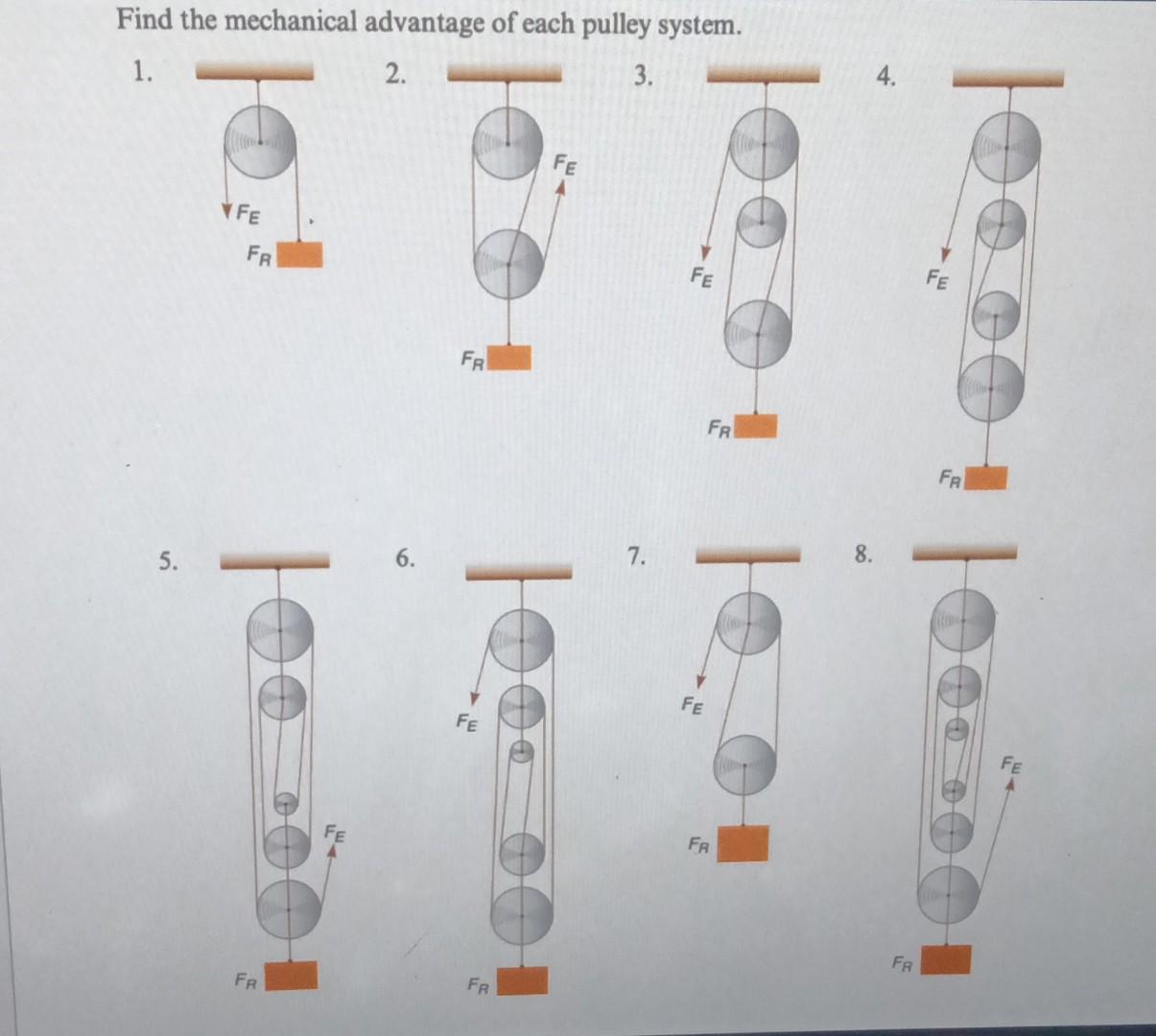 Find the mechanical advantage of each pulley system.

1.

$F_E$

$F_R$

2.

$F_E$

$F_R$

3.

$F_E$

$F_R$

4.

$F_E$

$F_R$

5.

$F_E$

$F_R$

6.

$F_E$

$F_R$

7.

$F_E$

$F_R$

8.

$F_E$

$F_R$