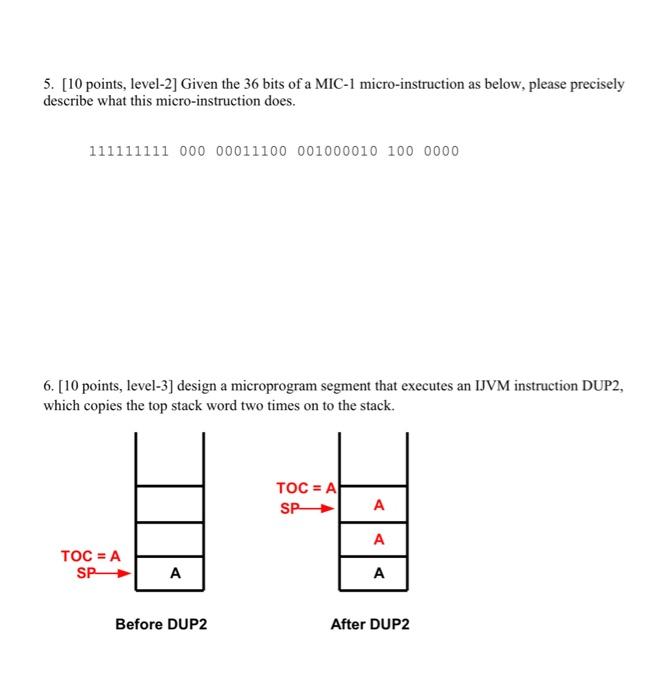 5. [10 points, level-2] Given the 36 bits of a MIC-1 micro-instruction as below, please precisely describe what this micro-instruction does.

111111111 000 00011100 001000010 100 0000

6. [10 points, level-3] design a microprogram segment that executes an IJVM instruction DUP2, which copies the top stack word two times on to the stack.

TOC = A
SP
A

Before DUP2

TOC = A
SP
A
A
A

After DUP2