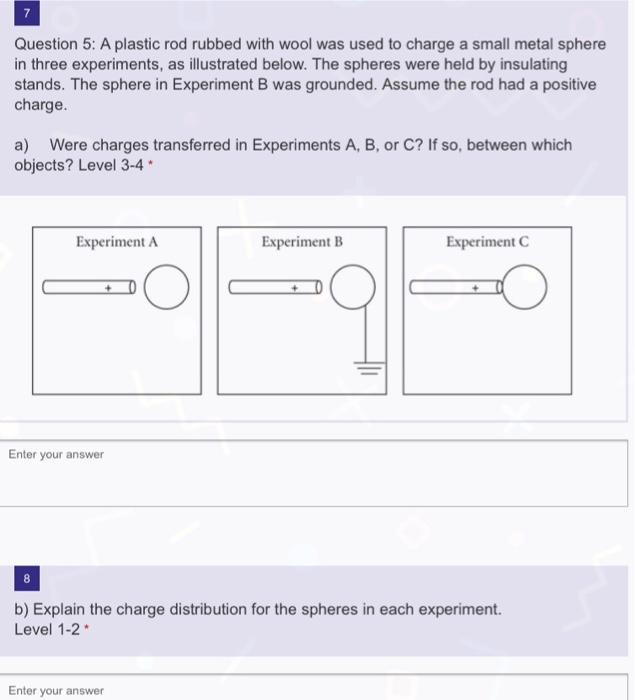 7

Question 5: A plastic rod rubbed with wool was used to charge a small metal sphere in three experiments, as illustrated below. The spheres were held by insulating stands. The sphere in Experiment B was grounded. Assume the rod had a positive charge.

a) Were charges transferred in Experiments A, B, or C? If so, between which objects? Level 3-4 *

Experiment A

+

Experiment B

+

Experiment C

+

Enter your answer

8

b) Explain the charge distribution for the spheres in each experiment. Level 1-2 *

Enter your answer