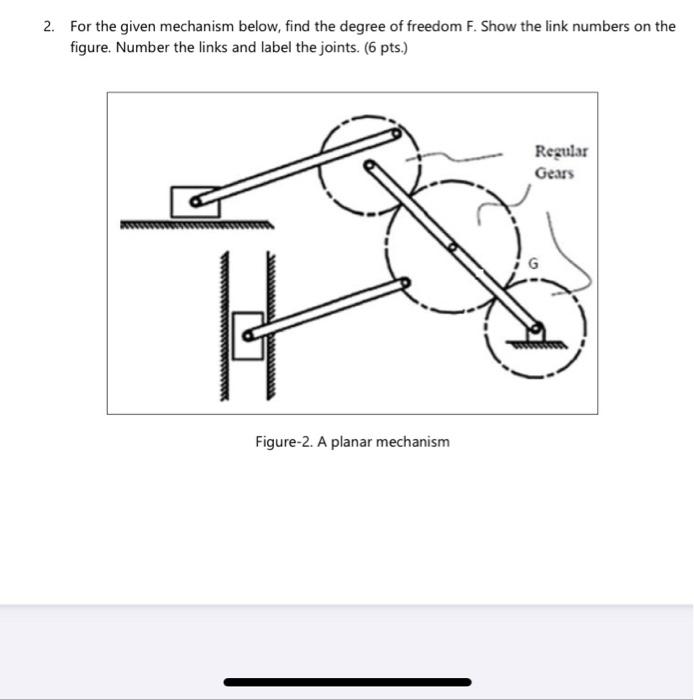 2. For the given mechanism below, find the degree of freedom F. Show the link numbers on the figure. Number the links and label the joints. (6 pts.)

Regular Gears

G

Figure-2. A planar mechanism