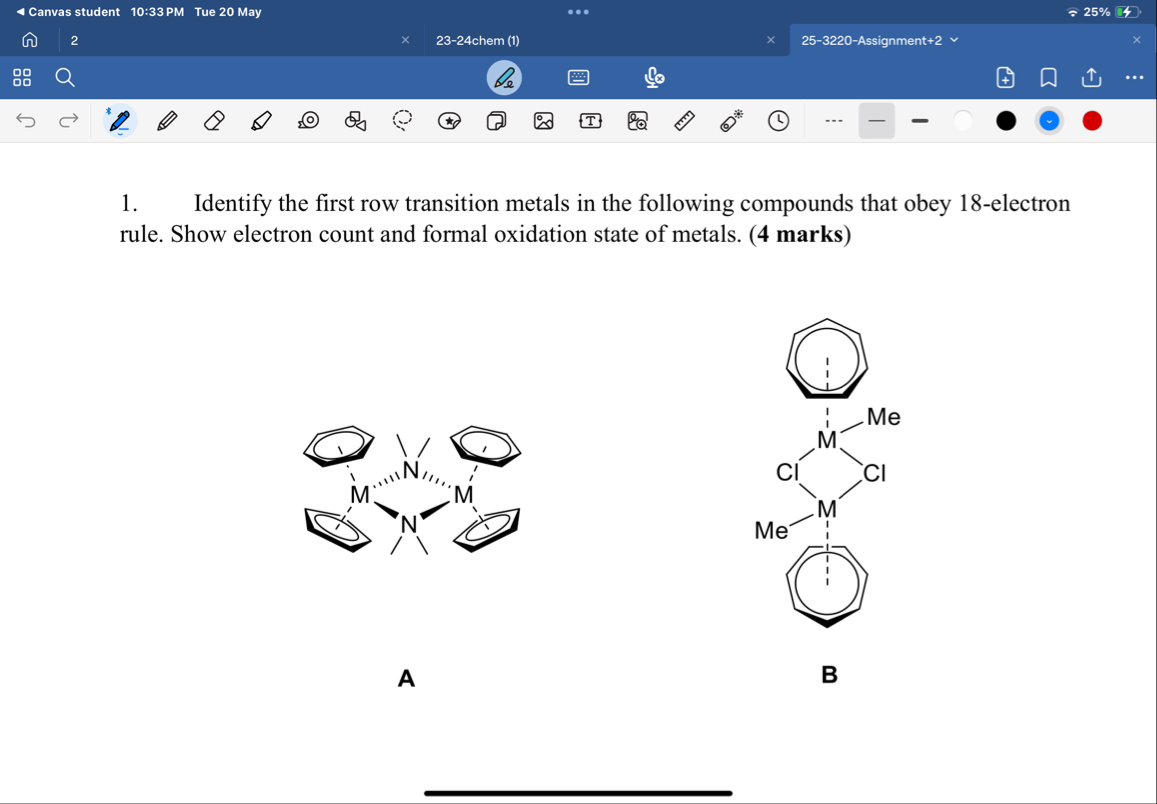 ◀ Canvas student 10:33 PM Tue 20 May
25%

2

23-24chem (1)

25-3220-Assignment+2

1. Identify the first row transition metals in the following compounds that obey 18-electron rule. Show electron count and formal oxidation state of metals. (**4 marks**)

M N M N

A

Me M Cl Cl M Me

B