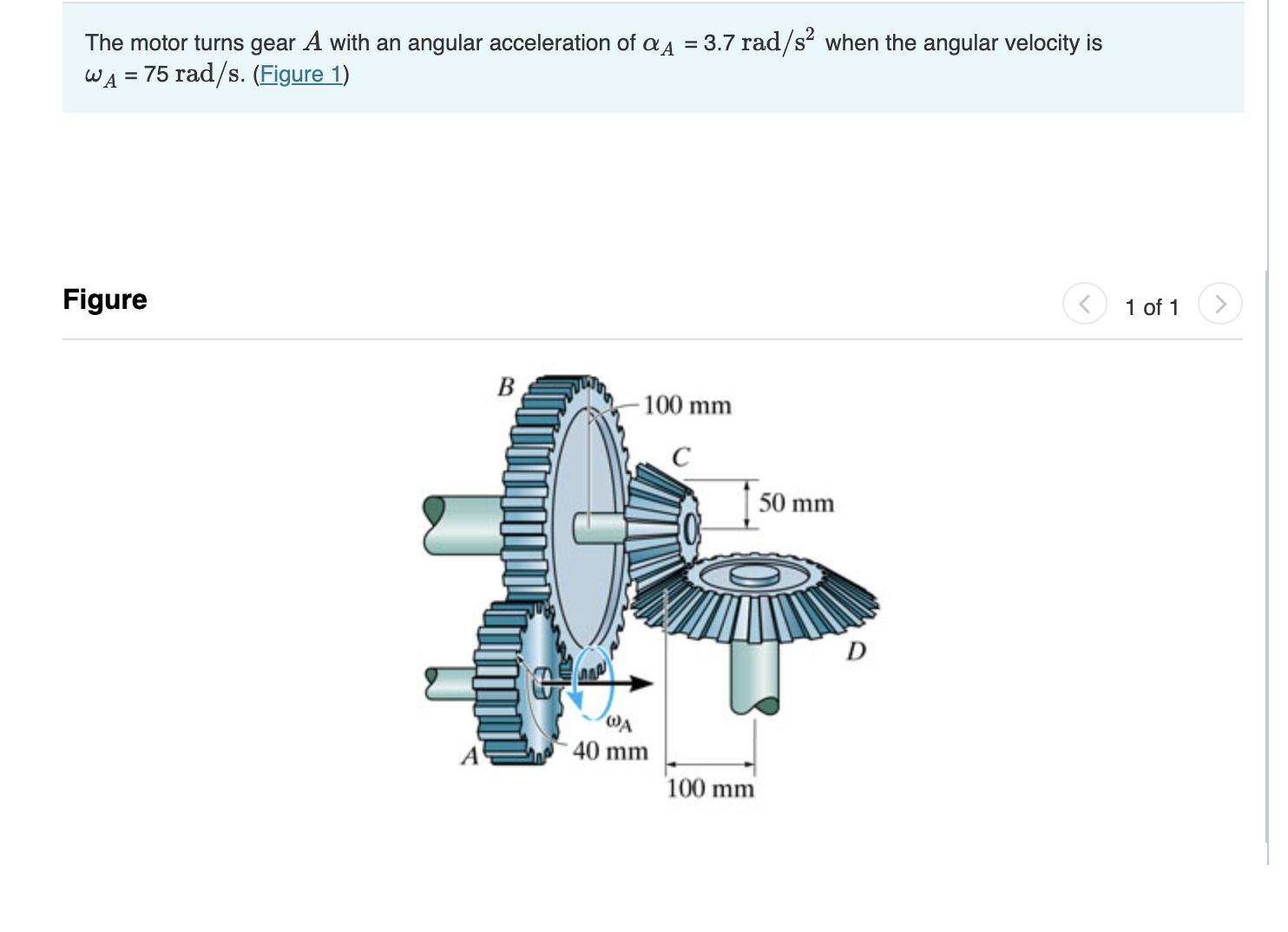 The motor turns gear $A$ with an angular acceleration of $\alpha_A = 3.7\ \mathrm{rad/s^2}$ when the angular velocity is $\omega_A = 75\ \mathrm{rad/s}$. (Figure 1)

Figure

1 of 1

B
100 mm
C
50 mm
D
$\omega_A$
A
40 mm
100 mm