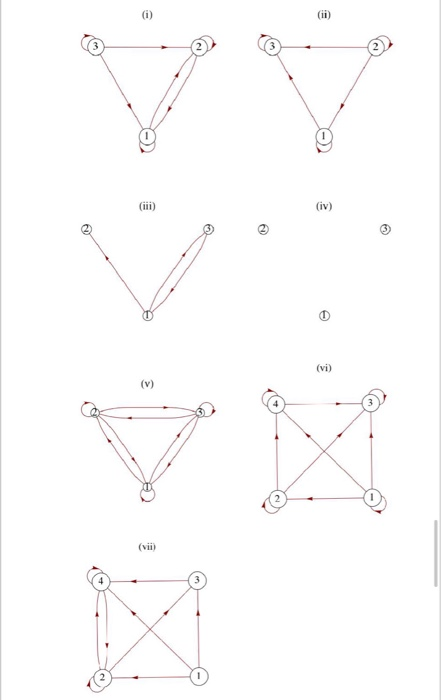 (i)

3

2

1

(ii)

3

2

1

(iii)

2

3

1

(iv)

2

3

1

(v)

2

3

1

(vi)

4

3

2

1

(vii)

4

3

2

1