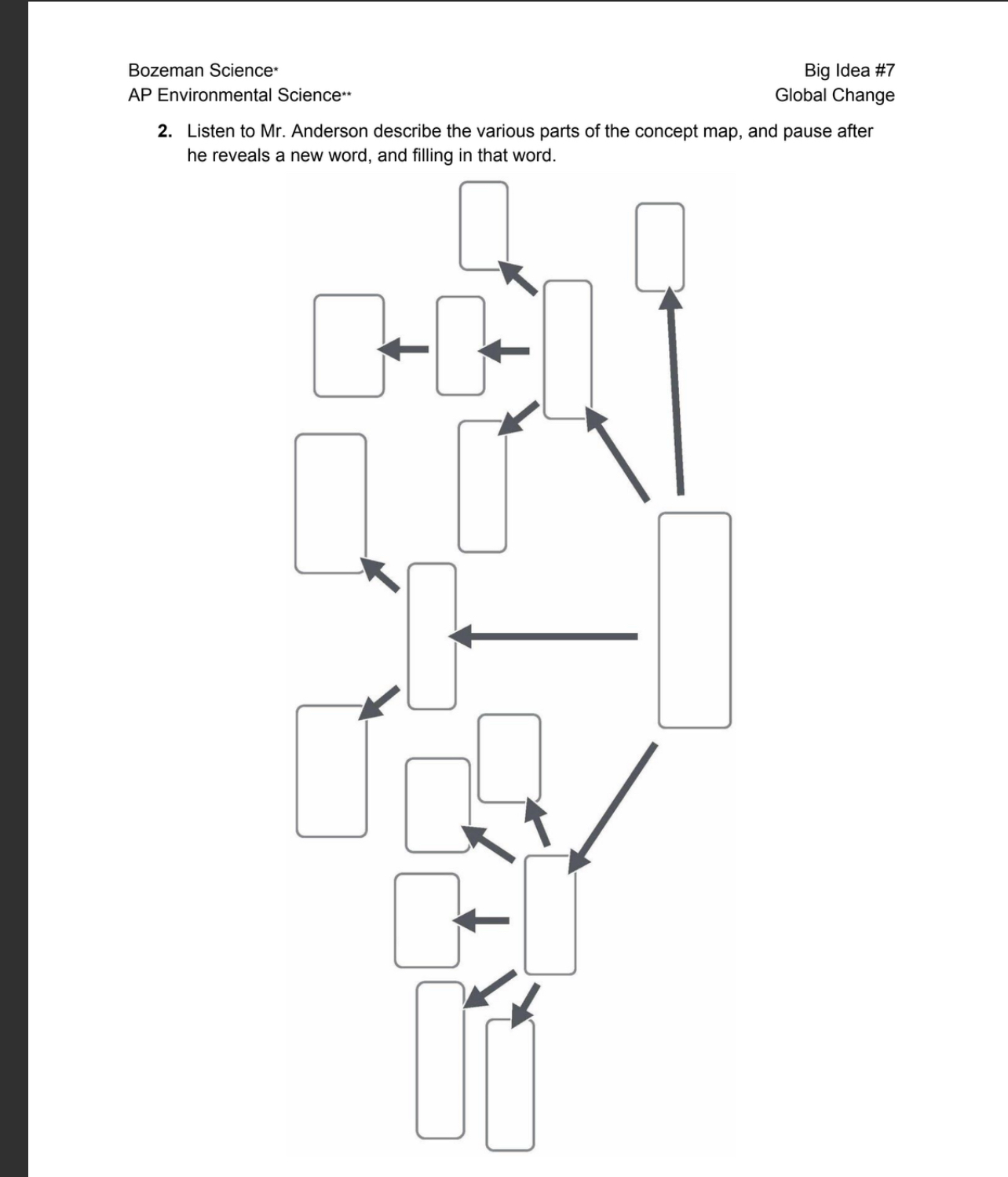 Bozeman Science*
AP Environmental Science**

Big Idea #7
Global Change

2. Listen to Mr. Anderson describe the various parts of the concept map, and pause after he reveals a new word, and filling in that word.