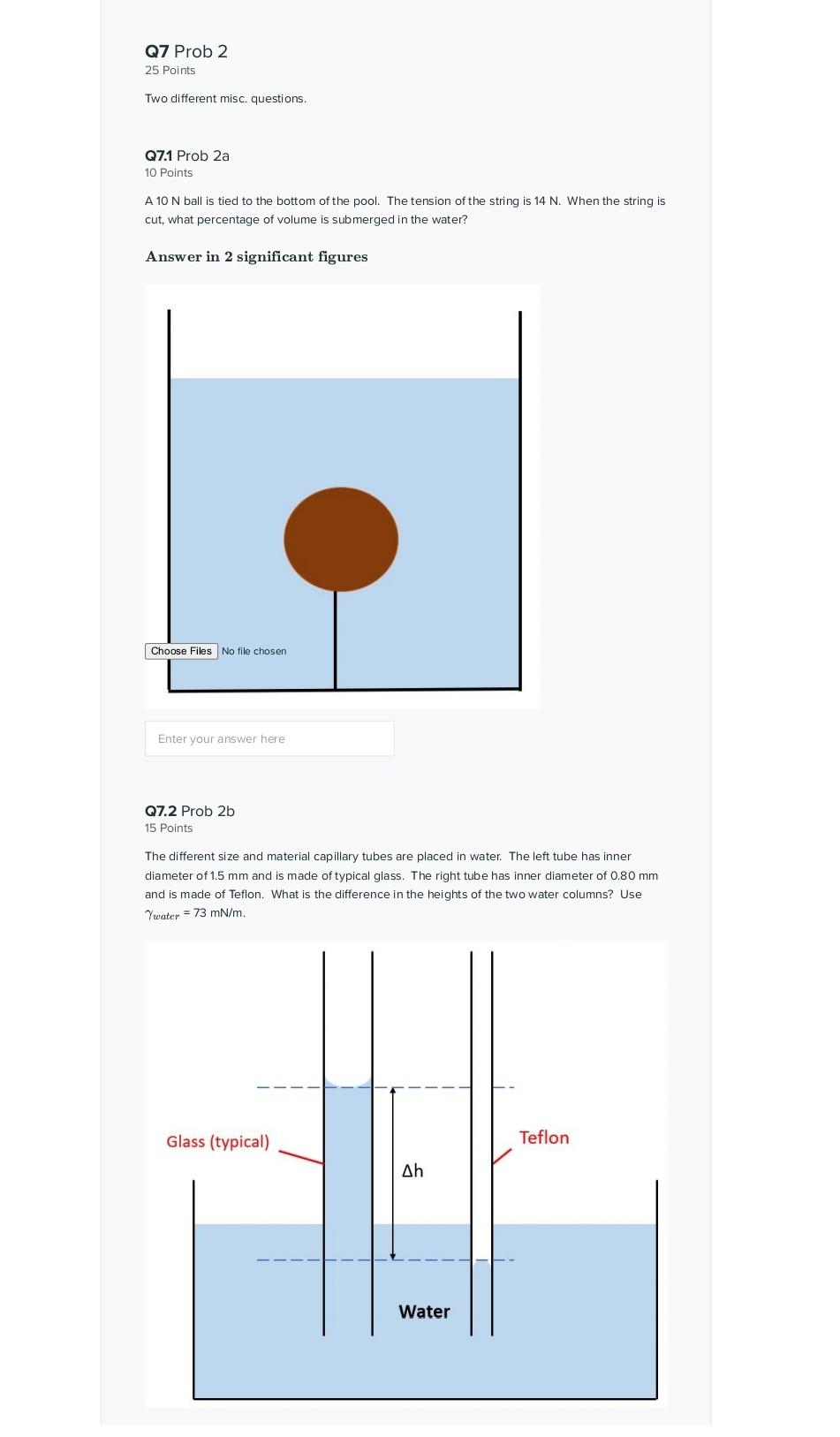 Q7 Prob 2
25 Points

Two different misc. questions.

Q7.1 Prob 2a
10 Points

A 10 N ball is tied to the bottom of the pool. The tension of the string is 14 N. When the string is cut, what percentage of volume is submerged in the water?

Answer in 2 significant figures

Choose Files No file chosen

Enter your answer here

Q7.2 Prob 2b
15 Points

The different size and material capillary tubes are placed in water. The left tube has inner diameter of 1.5 mm and is made of typical glass. The right tube has inner diameter of 0.80 mm and is made of Teflon. What is the difference in the heights of the two water columns? Use $\gamma_{water}$ = 73 mN/m.

Glass (typical)

Teflon

Δh

Water