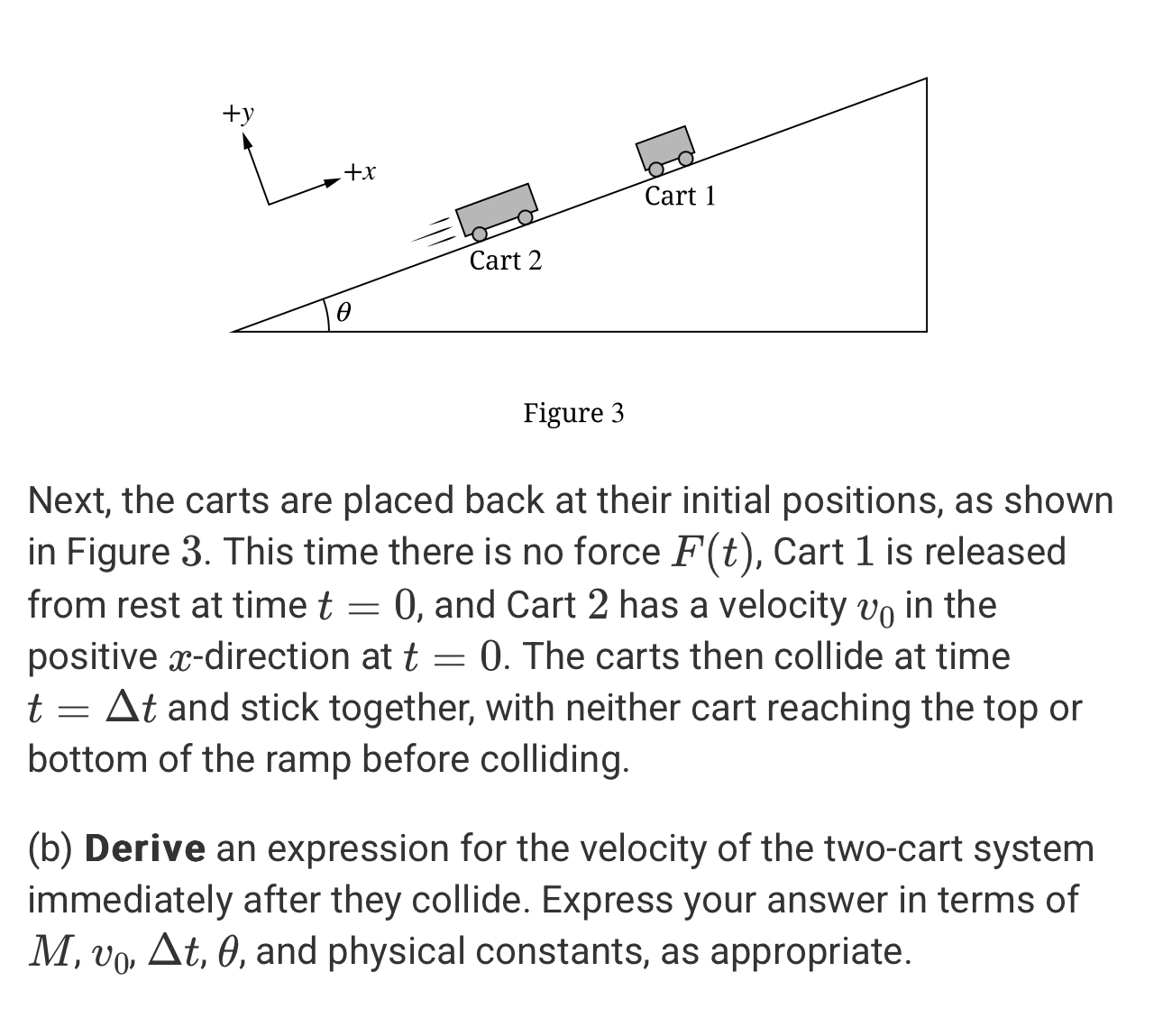 $+y$

$+x$

Cart 1

Cart 2

$\theta$

Figure 3

Next, the carts are placed back at their initial positions, as shown in Figure $3$. This time there is no force $F(t)$, Cart $1$ is released from rest at time $t = 0$, and Cart $2$ has a velocity $v_0$ in the positive $x$-direction at $t = 0$. The carts then collide at time $t = \Delta t$ and stick together, with neither cart reaching the top or bottom of the ramp before colliding.

(b) **Derive** an expression for the velocity of the two-cart system immediately after they collide. Express your answer in terms of $M$, $v_0$, $\Delta t$, $\theta$, and physical constants, as appropriate.